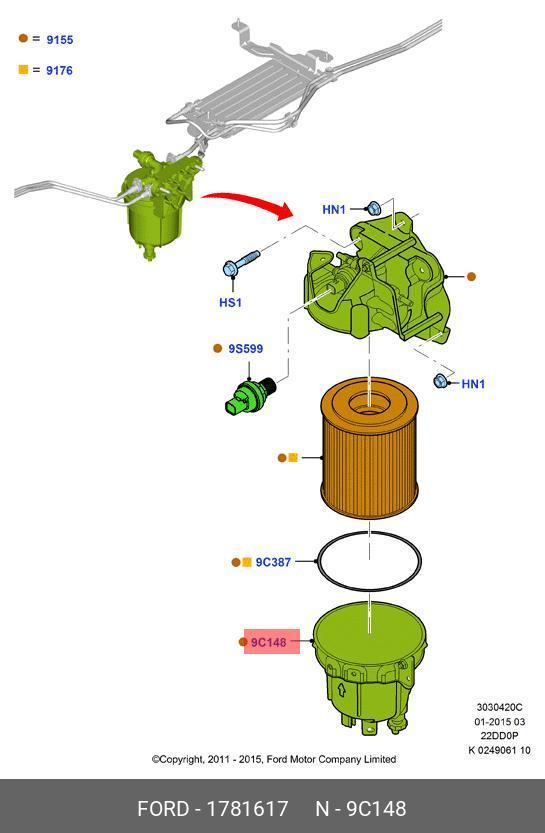 = 9155

= 9176

HN1

HS1

9S599

HN1

9C387

9C148

3030420C
01-2015 03
22DD0P
K 0249061 10

©Copyright, 2011 - 2015, Ford Motor Company Limited

FORD - 1781617 N - 9C148