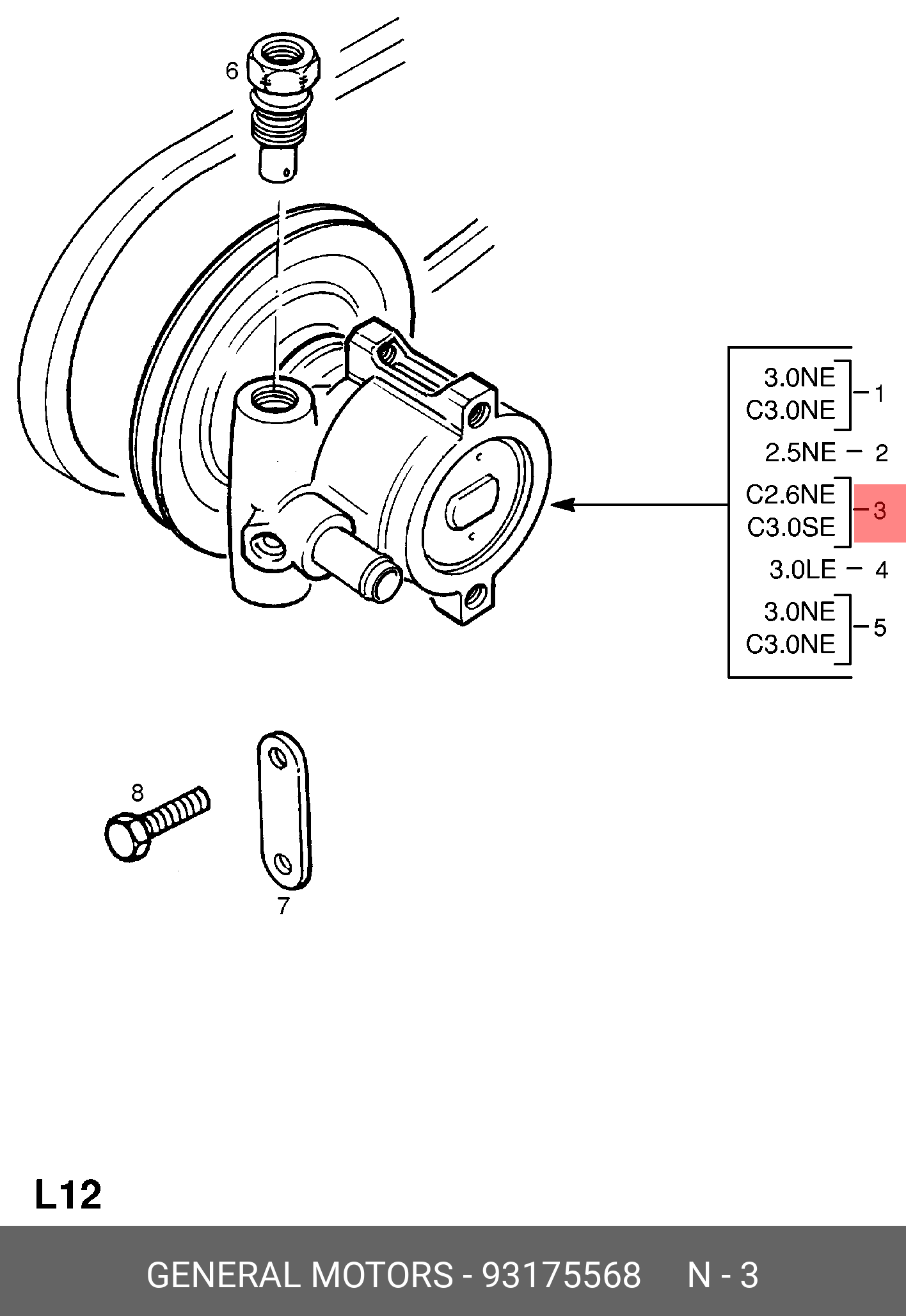 6

3.0NE
C3.0NE – 1
2.5NE – 2
C2.6NE
C3.0SE – 3
3.0LE – 4
3.0NE
C3.0NE – 5

8

7

L12

GENERAL MOTORS - 93175568 N - 3