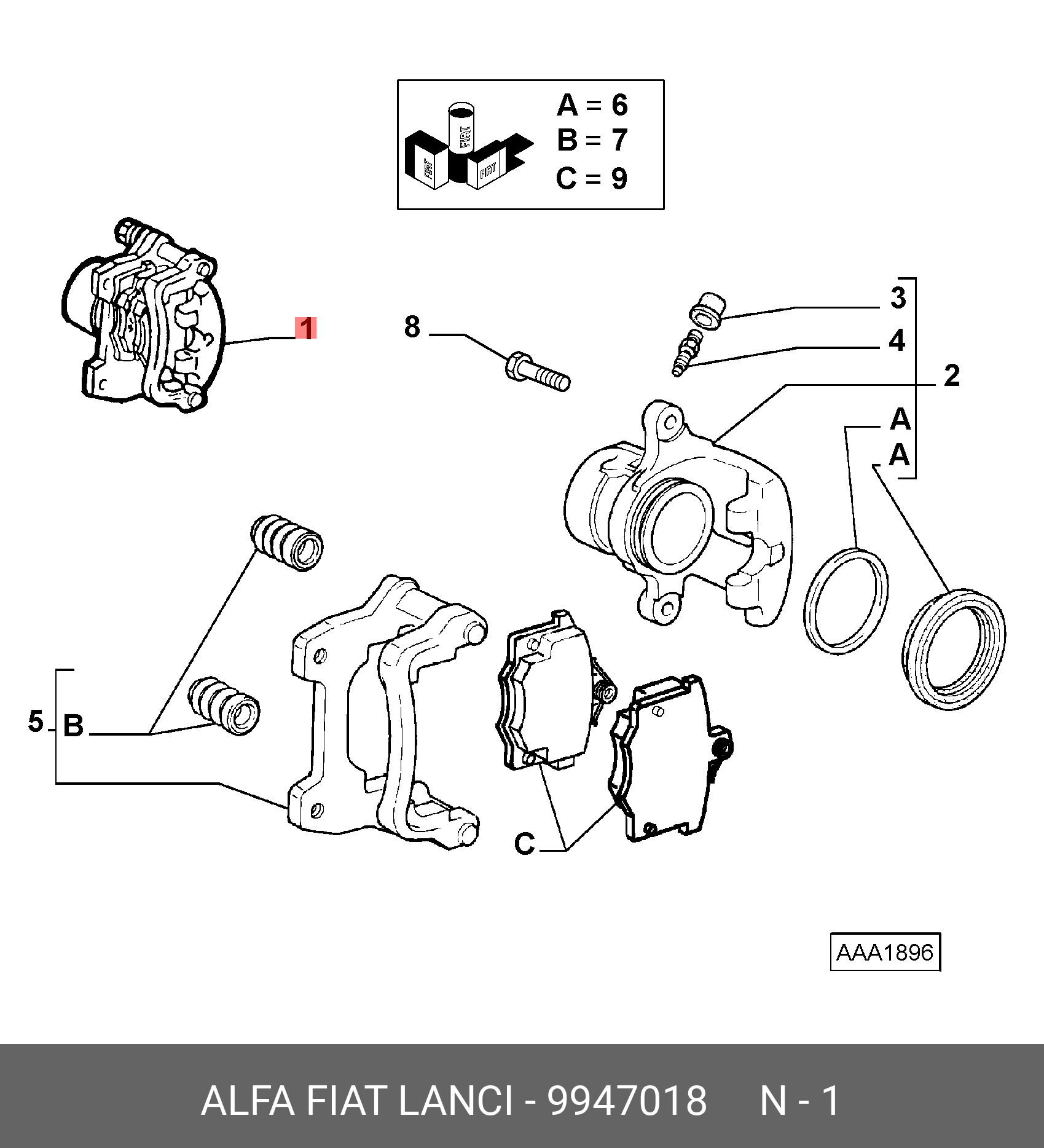 FIAT
FIAT
FIAT
A = 6
B = 7
C = 9

1

8

3
4
2
A
A

5
B

C

AAA1896

ALFA FIAT LANCI - 9947018 N - 1