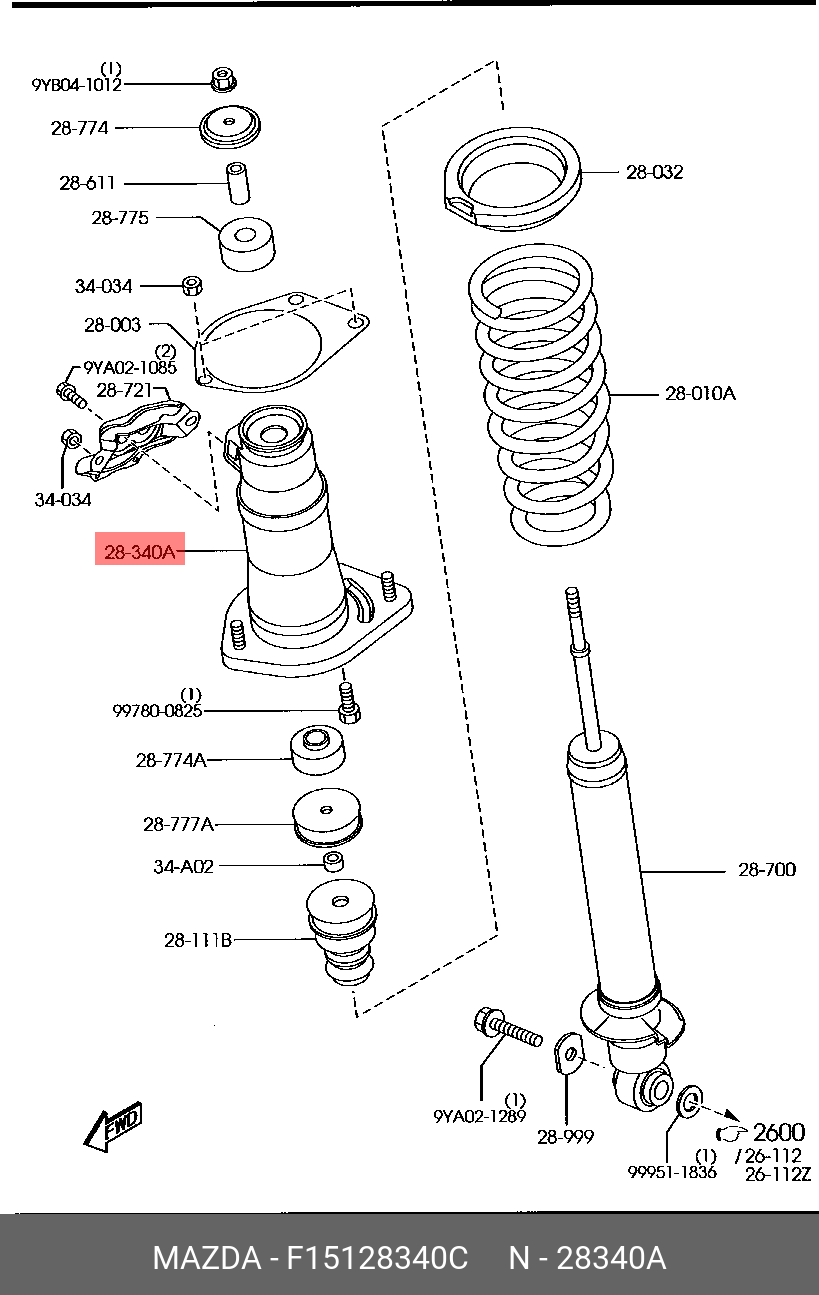 (1)
9YB04-1012
28-774
28-611
28-775
34-034
28-003
(2)
9YA02-1085
28-721
34-034
28-340A
(1)
99780-0825
28-774A
28-777A
34-A02
28-111B
28-032
28-010A
28-700
(1)
9YA02-1289
28-999
(1)
99951-1836
2600
/26-112
26-112Z
FWD

MAZDA - F15128340C N - 28340A