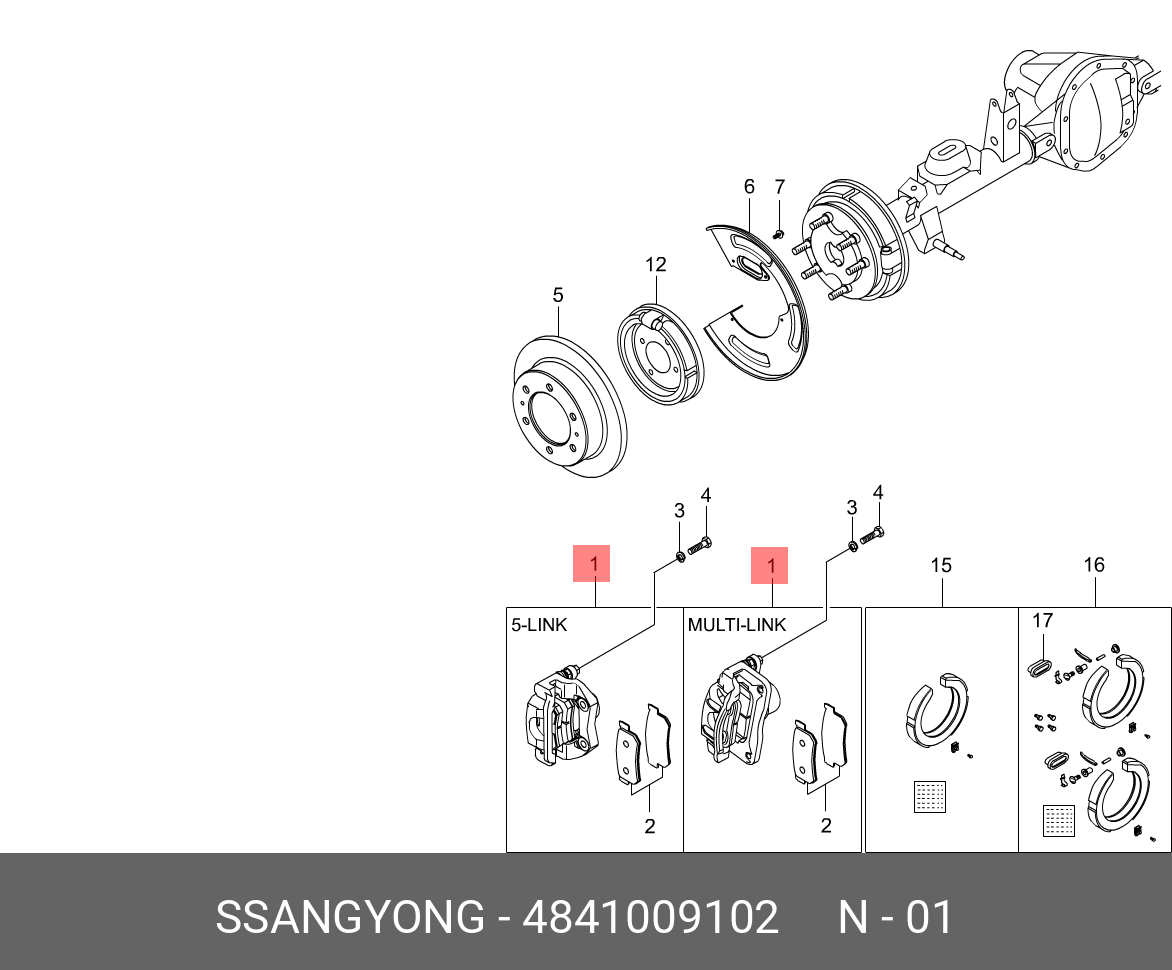 6
7
12
5
3
4
3
4
1
1
15
16
5-LINK
MULTI-LINK
17
2
2

SSANGYONG - 4841009102 N - 01