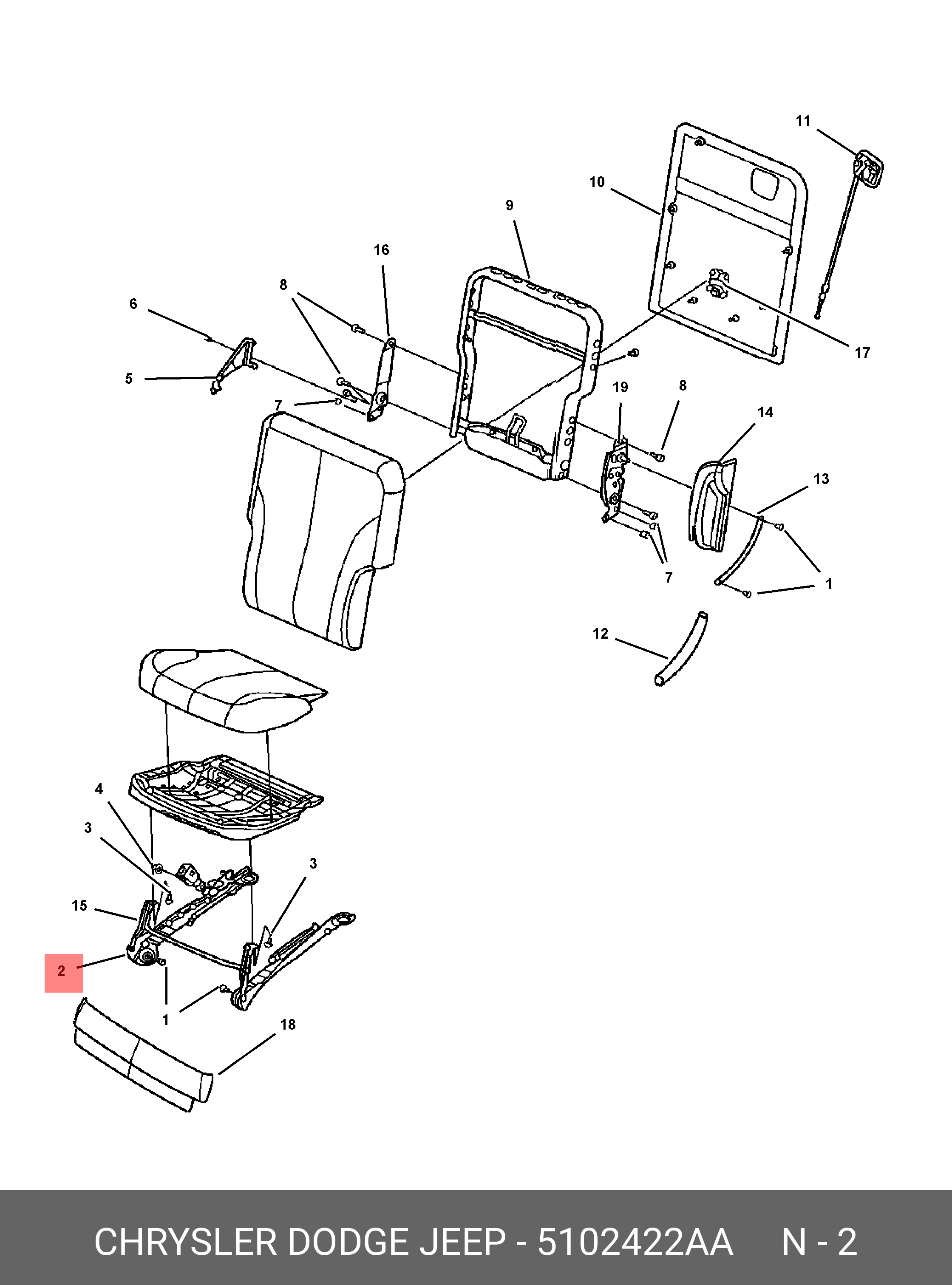 11
10
9
16
8
6
5
7
17
19
8
14
13
7
1
12
4
3
3
15
2
1
18

CHRYSLER DODGE JEEP - 5102422AA N - 2