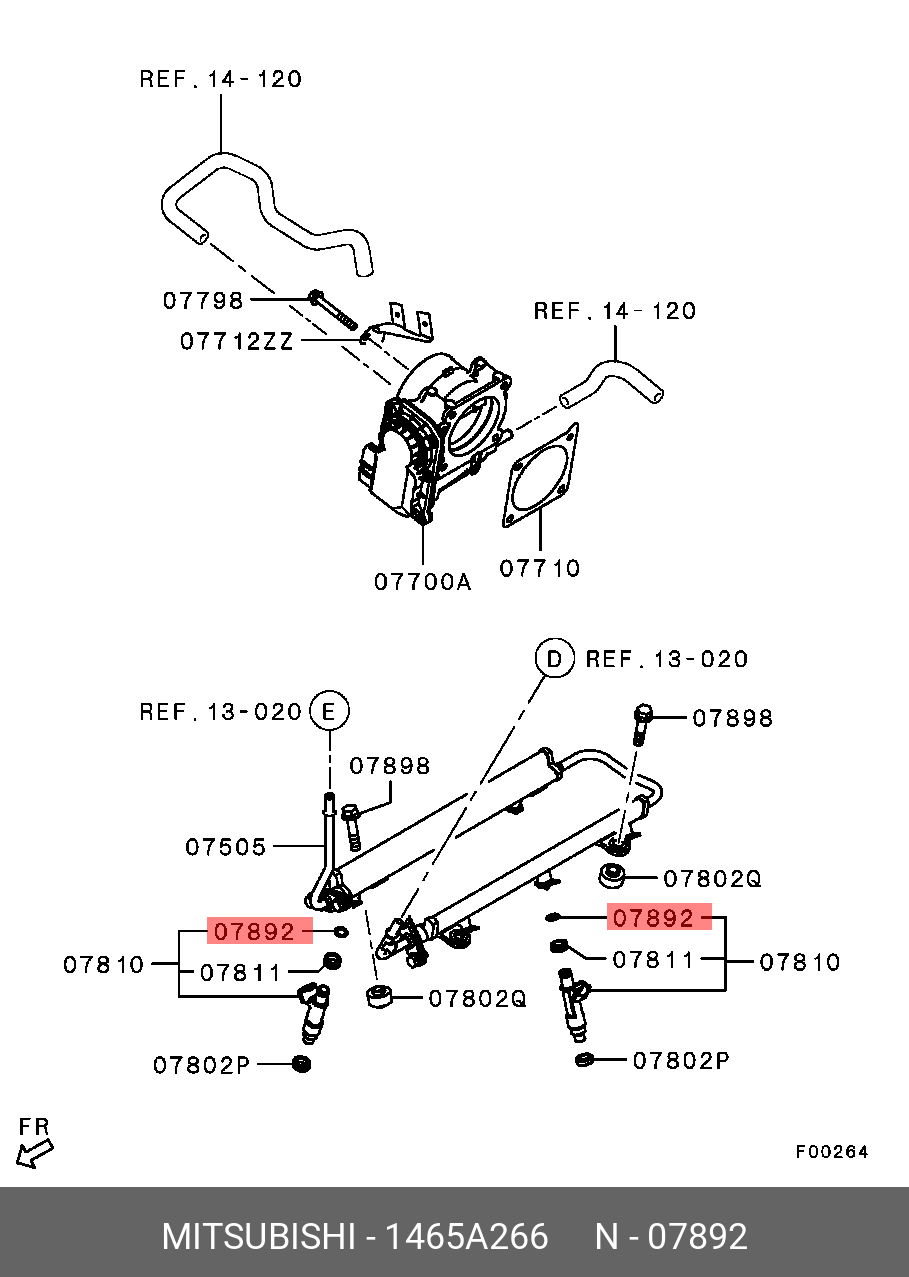 REF. 14-120

07798
07712ZZ

REF. 14-120

07700A
07710

D REF. 13-020

REF. 13-020 E

07898
07898

07505

07802Q

07892
07892

07810
07811
07811
07810

07802Q

07802P
07802P

FR

F00264

MITSUBISHI - 1465A266 N - 07892