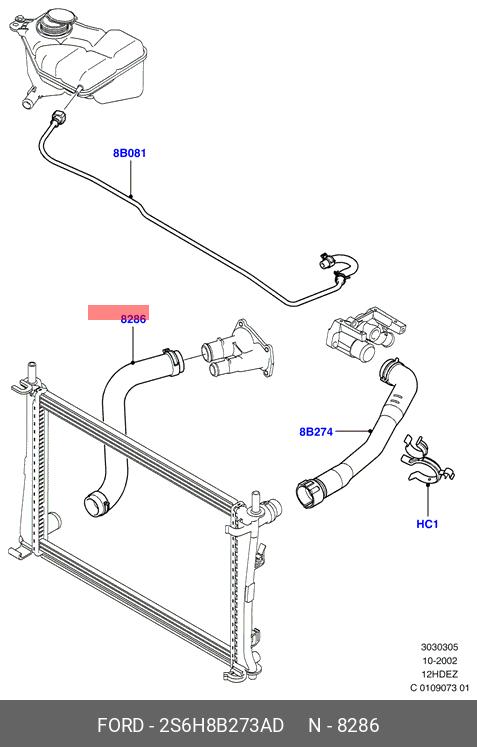 8B081

8286

8B274

HC1

3030305
10-2002
12HDEZ
C 0109073 01

FORD - 2S6H8B273AD N - 8286