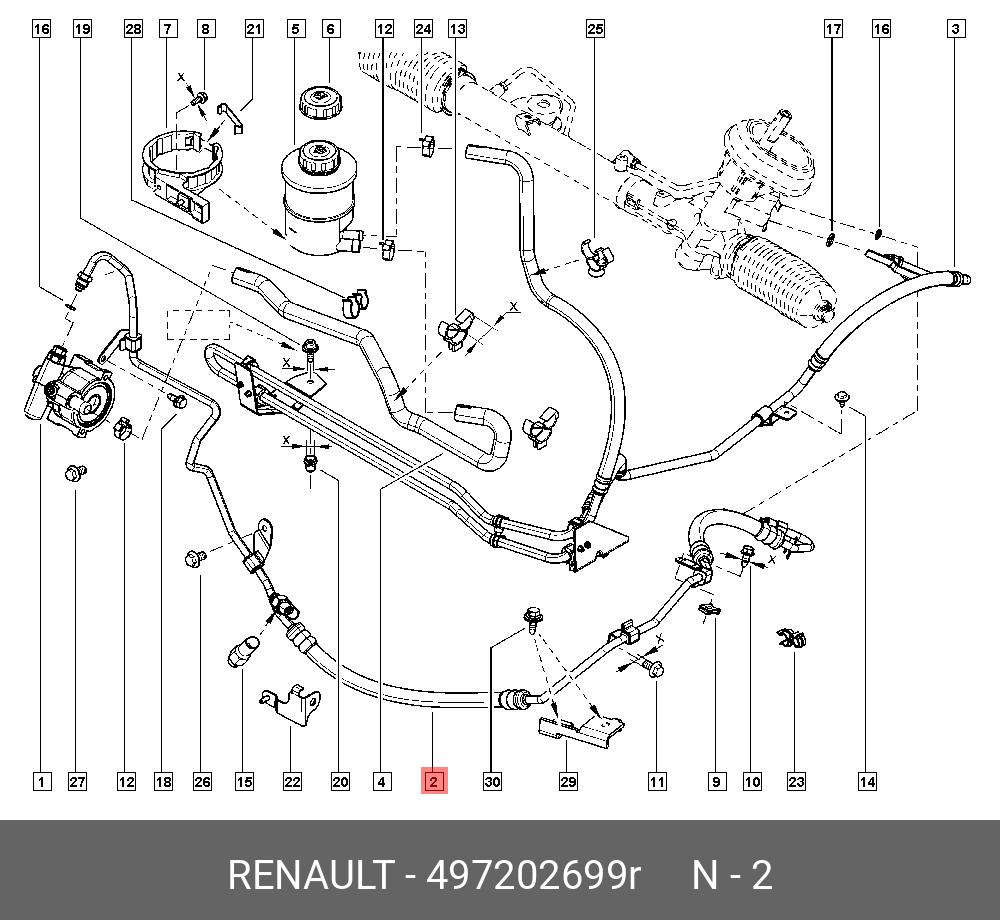 16 19 28 7 8 21 5 6 12 24 13 25 17 16 3

X X X X X X

1 27 12 18 26 15 22 20 4 2 30 29 11 9 10 23 14

RENAULT - 497202699r N - 2