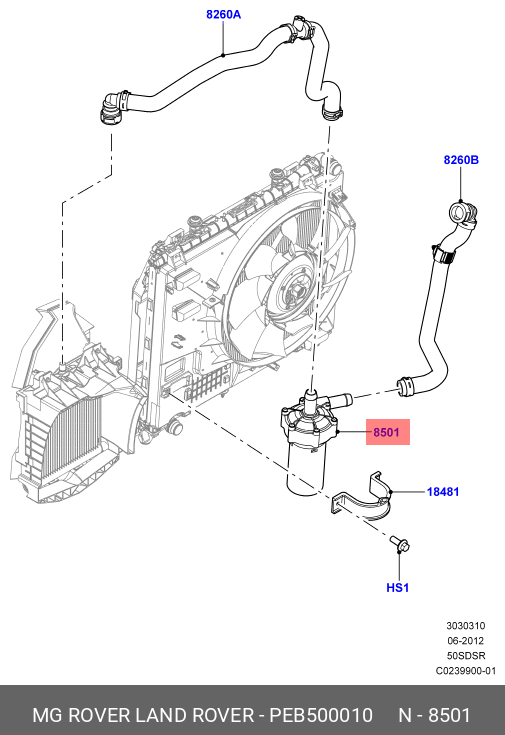 8260A

8260B

8501

18481

HS1

3030310
06-2012
50SDSR
C0239900-01

MG ROVER LAND ROVER - PEB500010 N - 8501