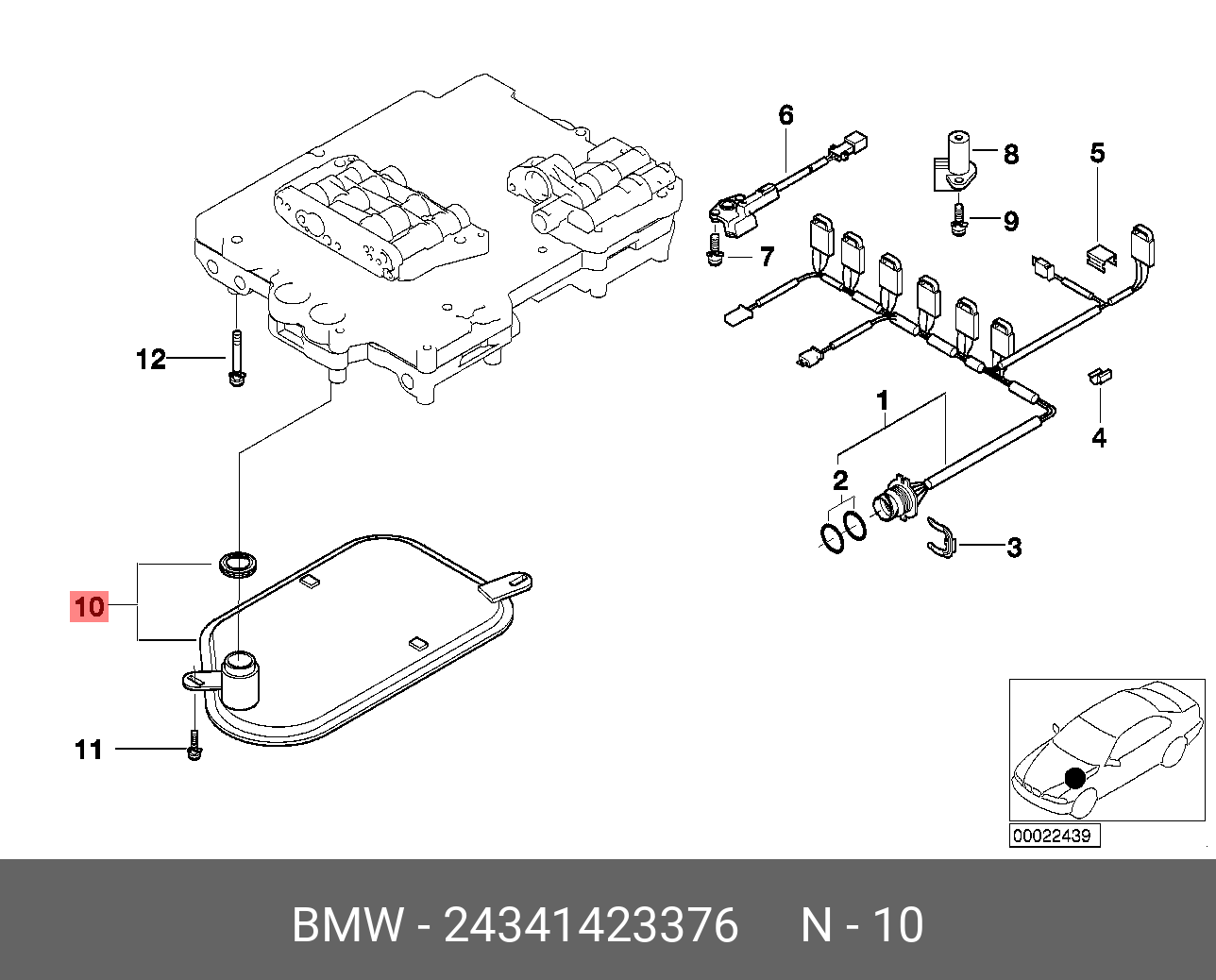 6
8
5
9
7
12
1
4
2
3
10
11
00022439

BMW - 24341423376 N - 10