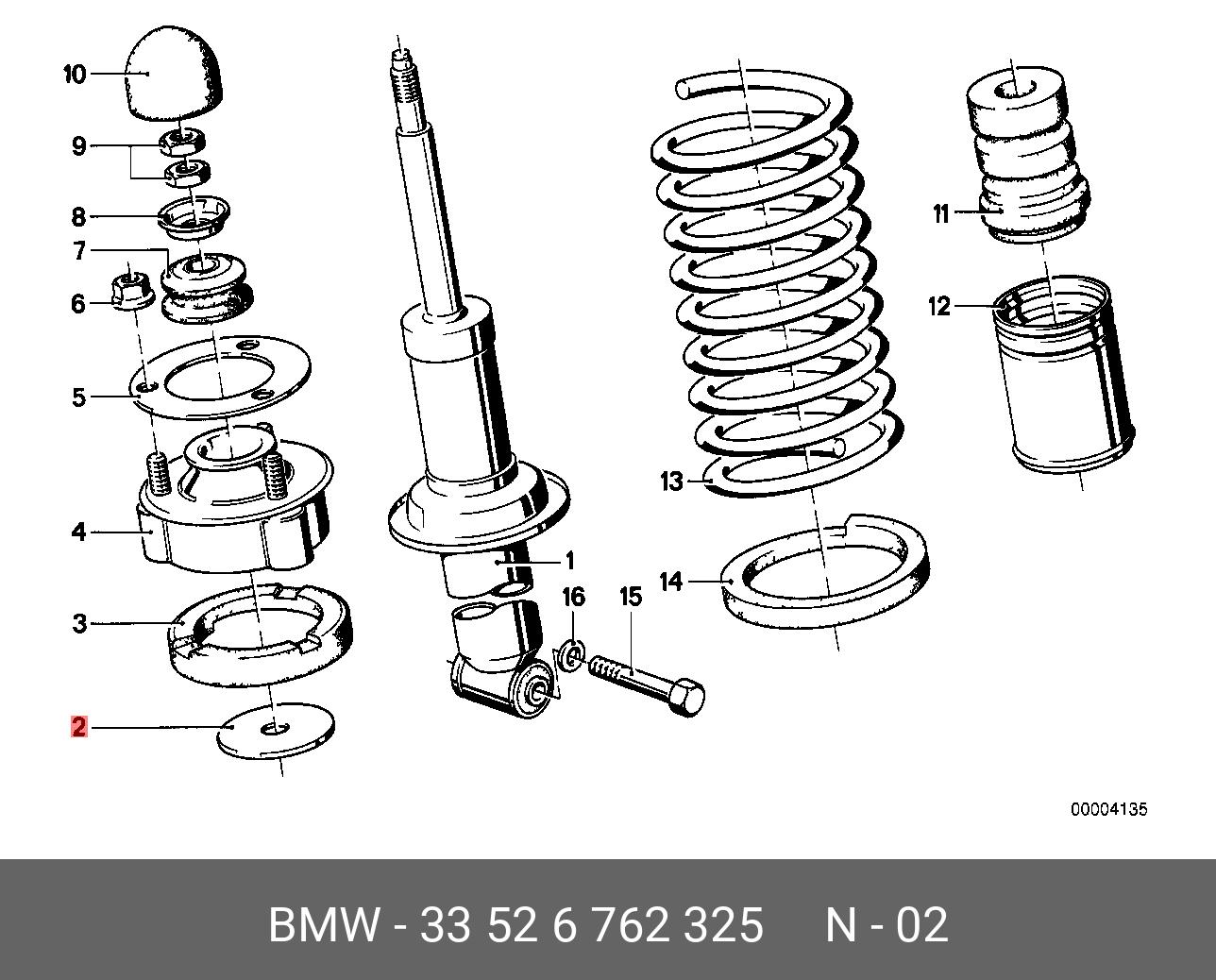 10
9
8
7
6
5
4
3
2
1
16
15
13
14
11
12

00004135

BMW - 33 52 6 762 325 N - 02