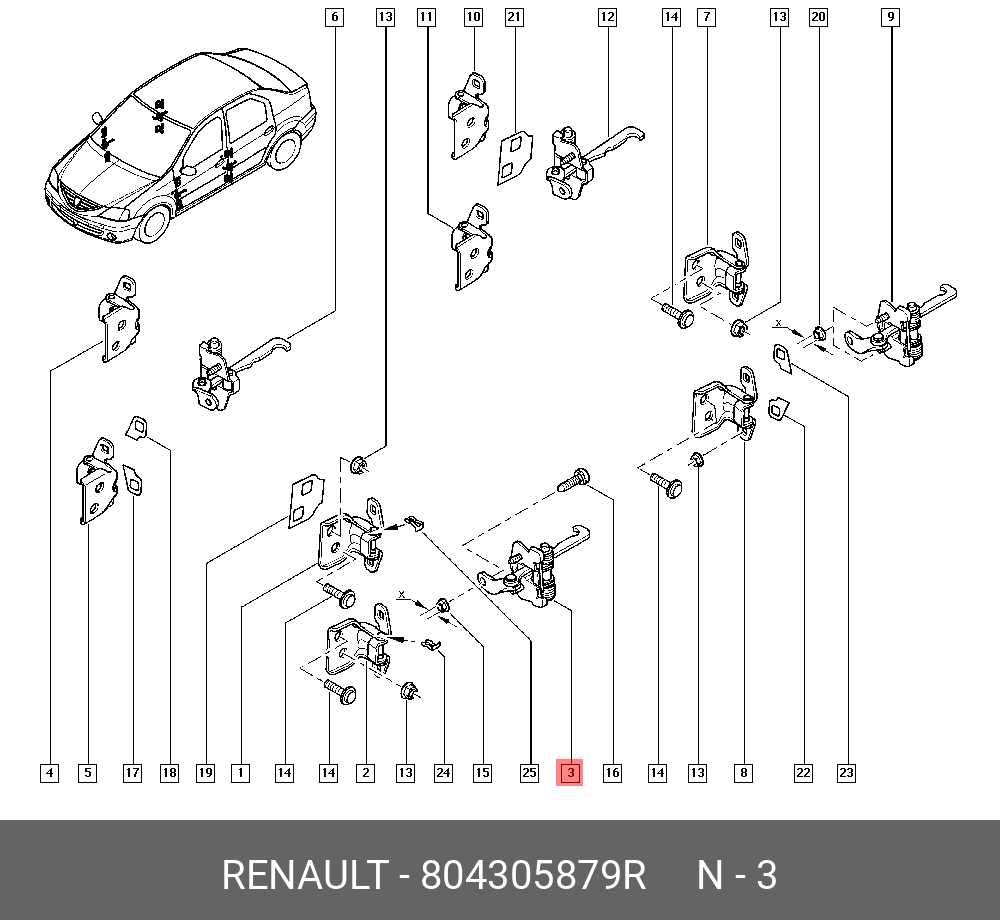 6 13 11 10 21 12 14 7 13 20 9

x

x

4 5 17 18 19 1 14 14 2 13 24 15 25 3 16 14 13 8 22 23

RENAULT - 804305879R N - 3