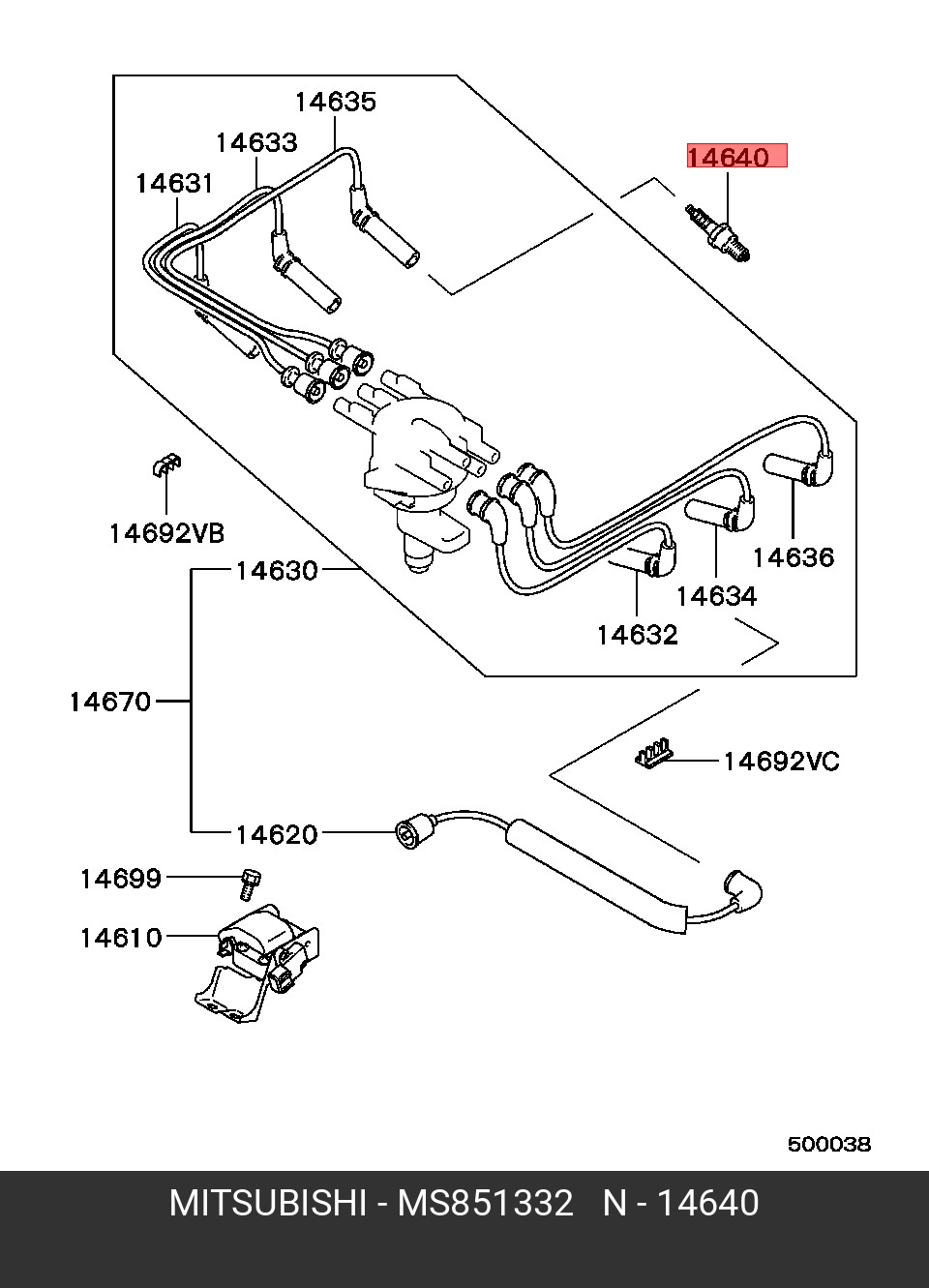 14635
14633
14631
14640
14692VB
14630
14636
14634
14632
14670
14692VC
14620
14699
14610
500038
MITSUBISHI - MS851332 N - 14640