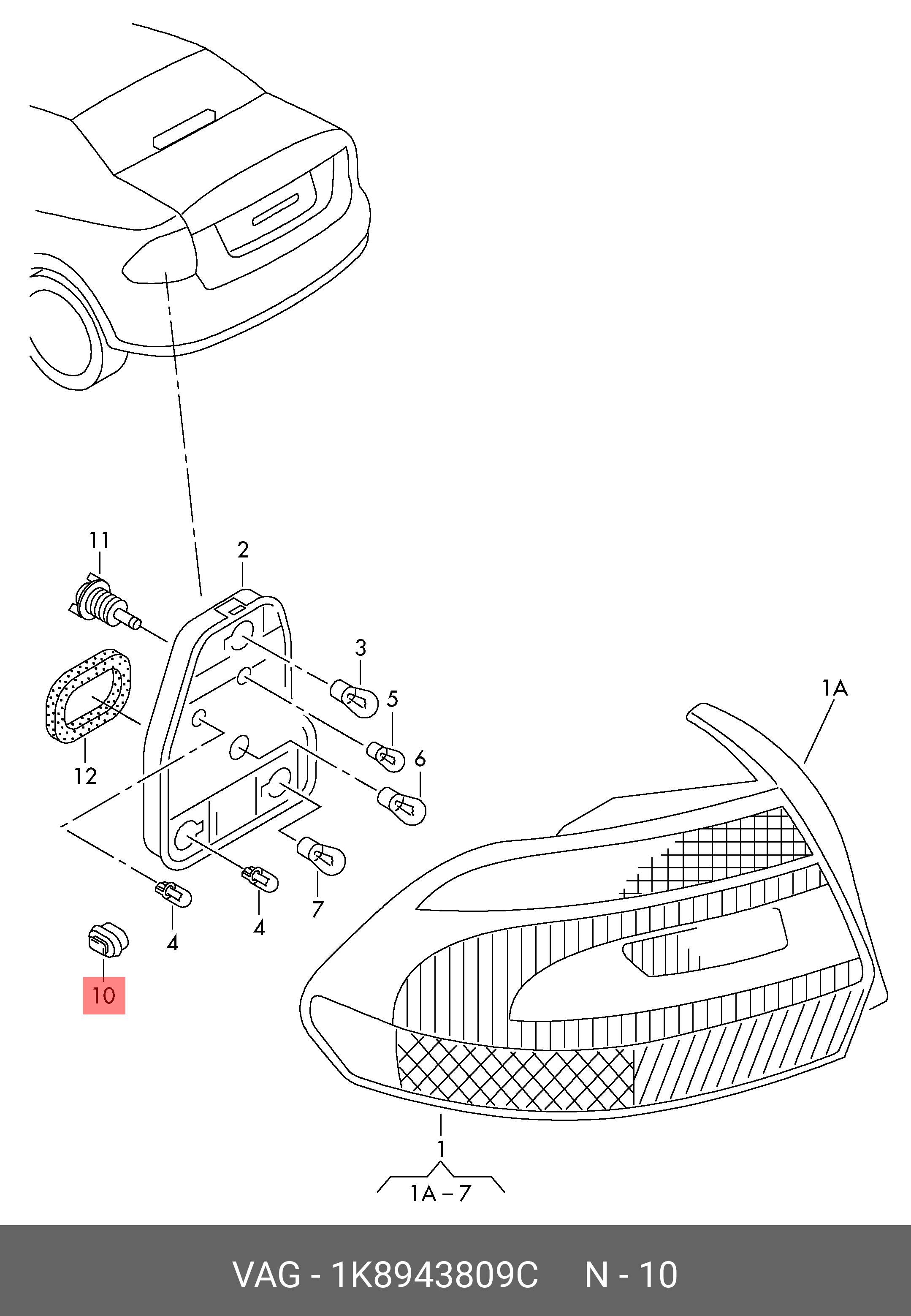 11
2
3
5
6
1A
12
4
4
7
10
1
1A – 7
VAG - 1K8943809C N - 10