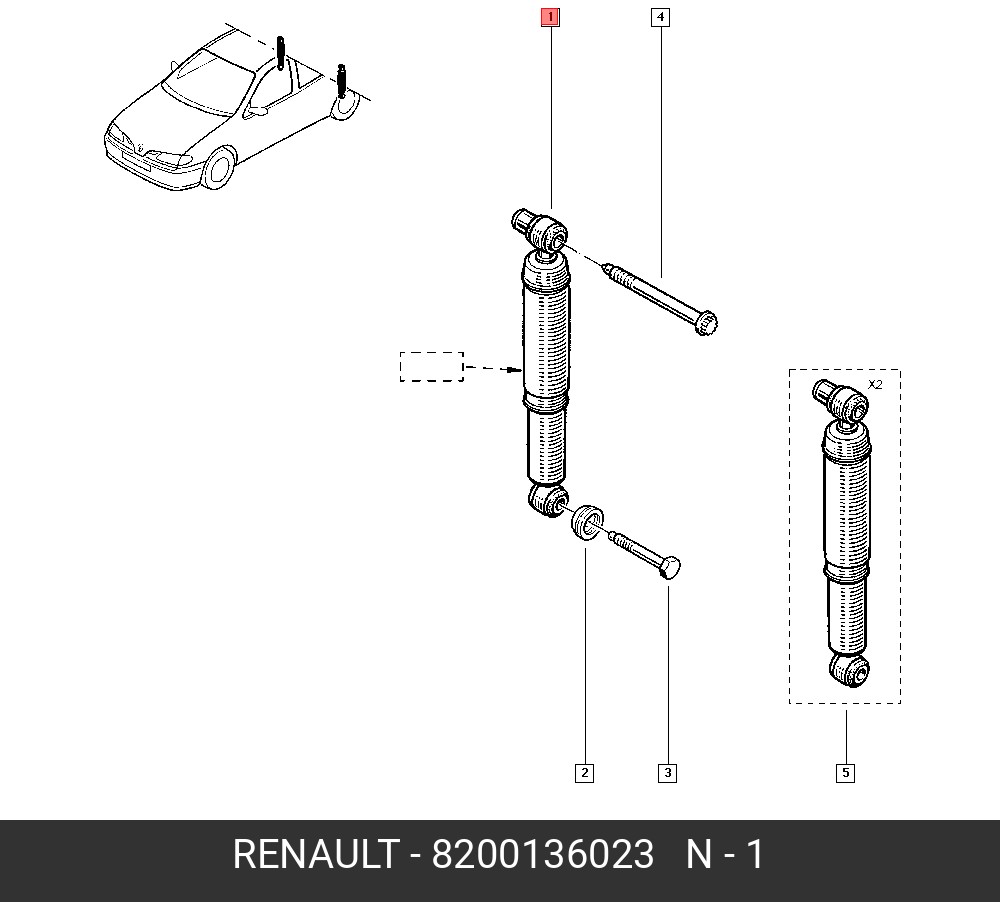 1

4

X2

2

3

5

RENAULT - 8200136023 N - 1