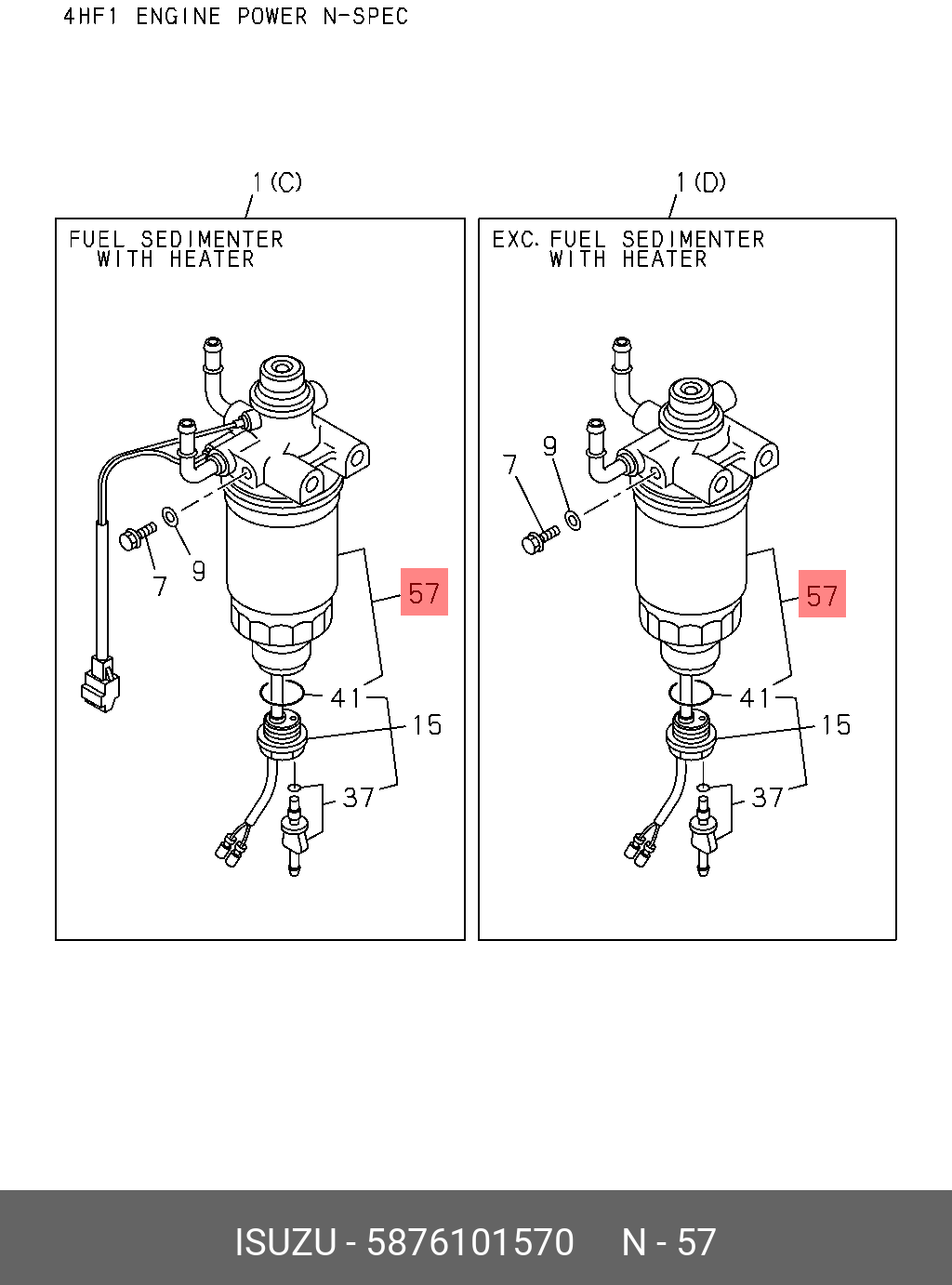 4HF1 ENGINE POWER N-SPEC

1 (C)

FUEL SEDIMENTER WITH HEATER

7
9
57
41
15
37

1 (D)

EXC. FUEL SEDIMENTER WITH HEATER

7
9
57
41
15
37

ISUZU - 5876101570 N - 57