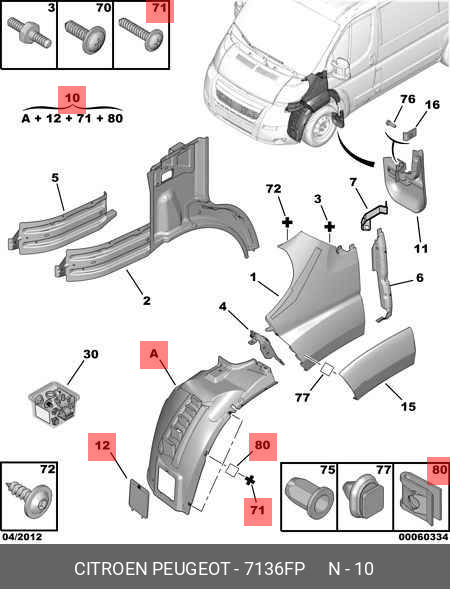 3 70 71

10
A + 12 + 71 + 80

76 16

5

72 3 7

11

1 6

2

4

30

A

77 15

12 80

71

72

75 77 80

04/2012

00060334

CITROEN PEUGEOT - 7136FP N - 10