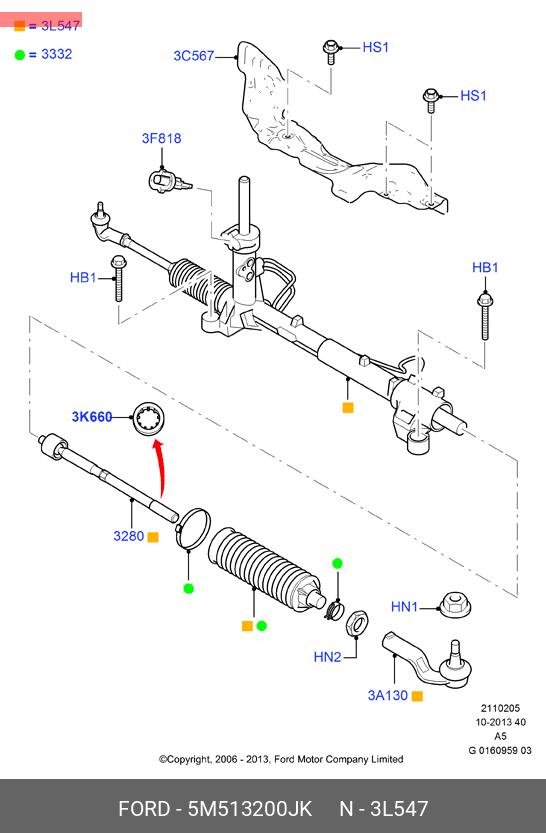 = 3L547
= 3332
3C567
HS1
HS1
3F818
HB1
HB1
3K660
3280
HN1
HN2
3A130
2110205
10-2013 40
A5
G 0160959 03
©Copyright, 2006 - 2013, Ford Motor Company Limited
FORD - 5M513200JK N - 3L547