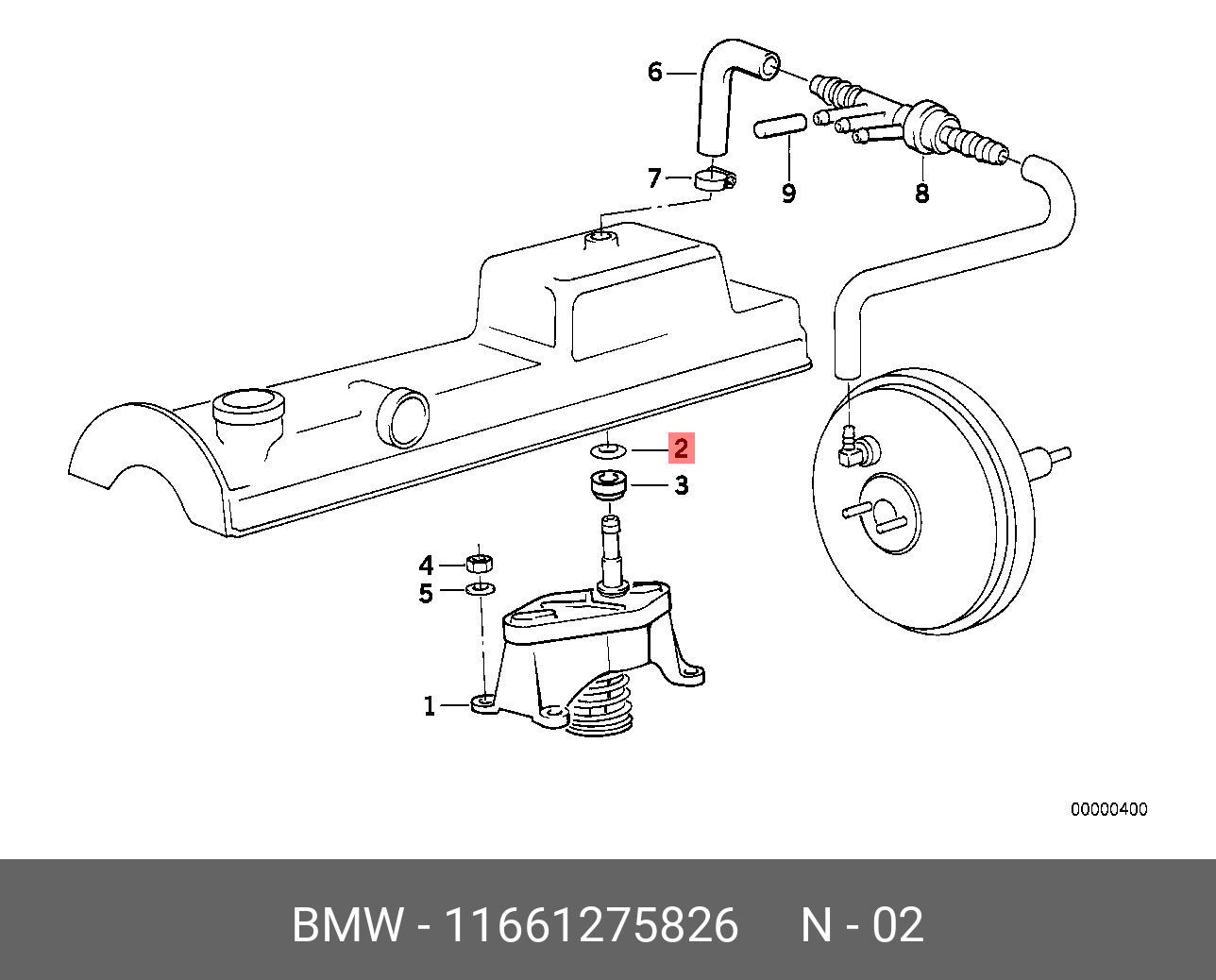 6
7
9
8
2
3
4
5
1
00000400

BMW - 11661275826 N - 02