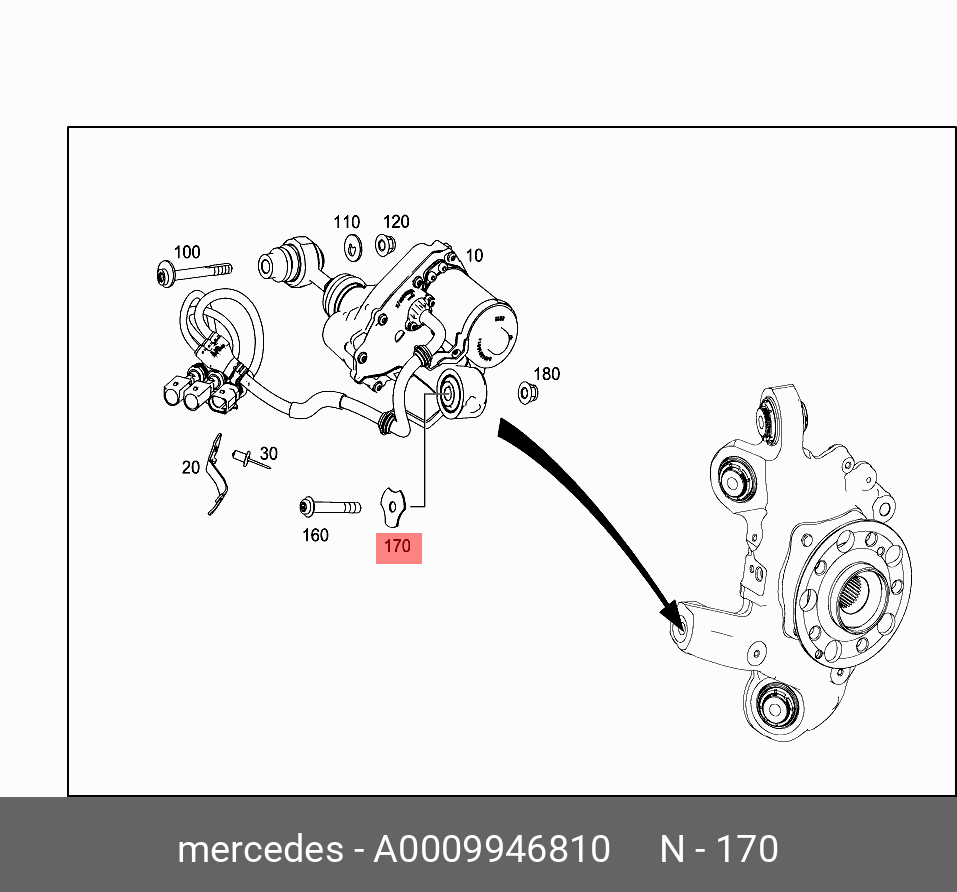 110 120
100
10
180
20 30
160
170

mercedes - A0009946810 N - 170