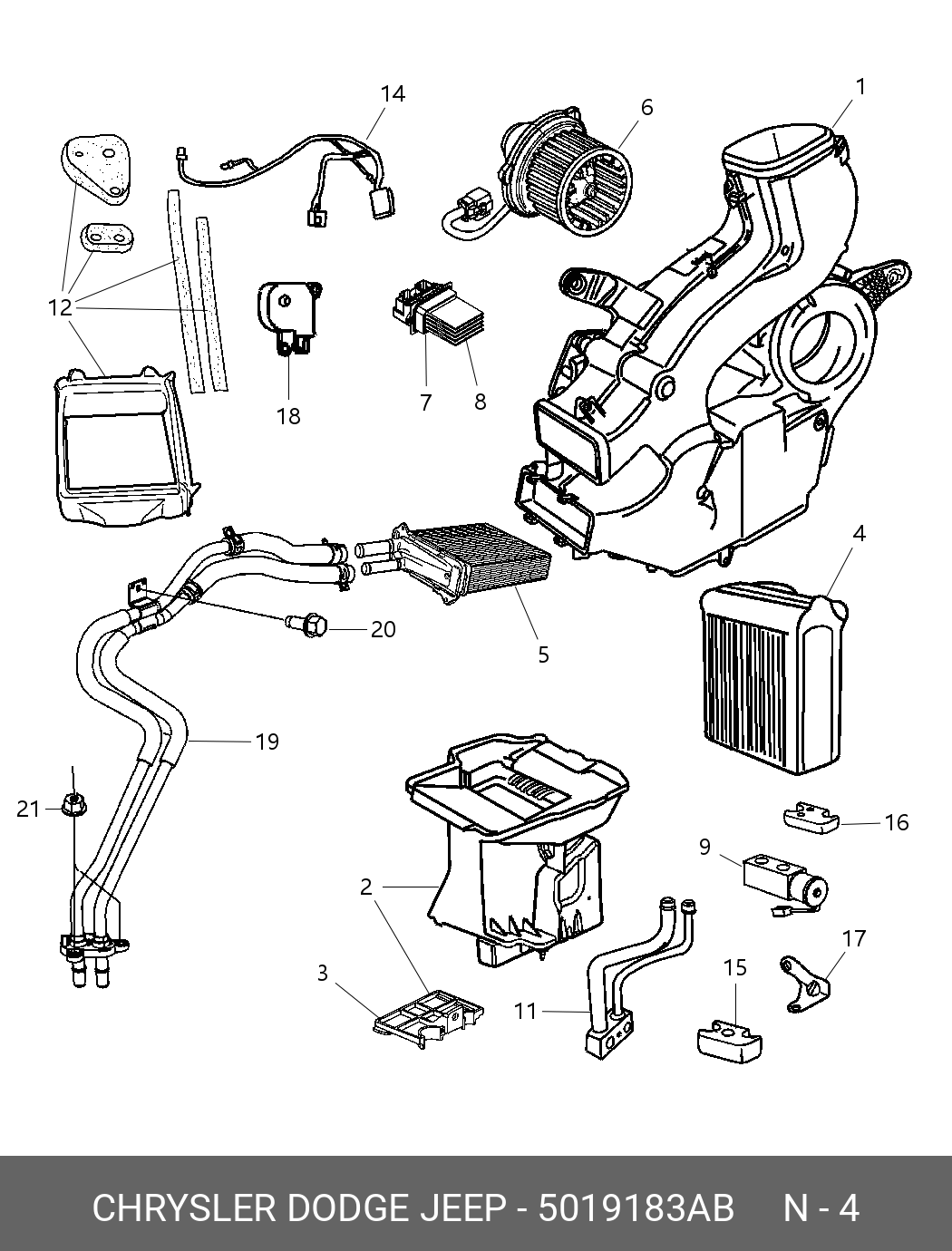 14
6
1
12
18
7
8
4
20
5
19
21
16
9
2
17
15
3
11

CHRYSLER DODGE JEEP - 5019183AB N - 4