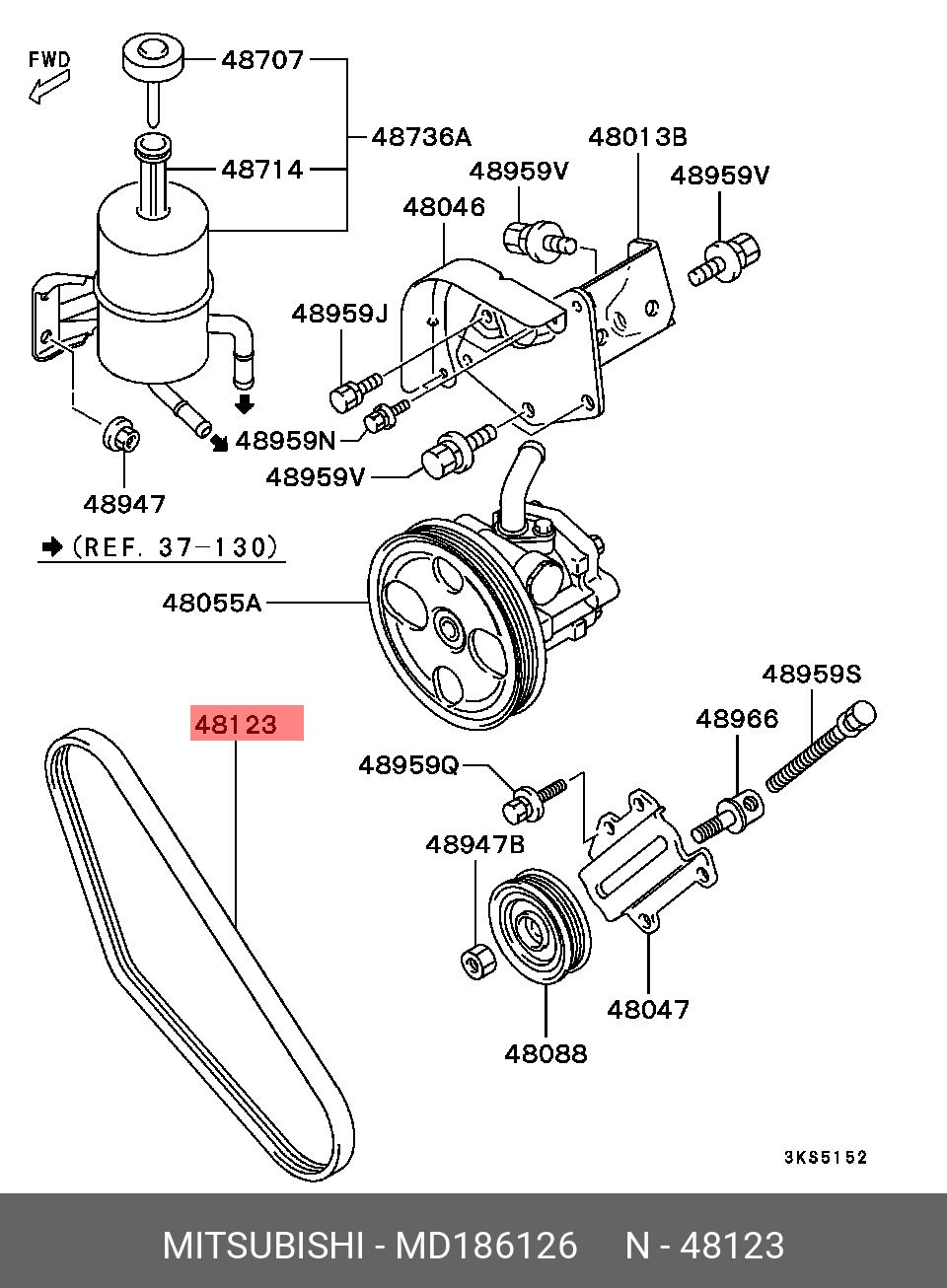 FWD

48707

48736A

48714

48013B

48959V

48959V

48046

48959J

48959N

48959V

48947

(REF. 37-130)

48055A

48959S

48123

48966

48959Q

48947B

48047

48088

3KS5152

MITSUBISHI - MD186126 N - 48123