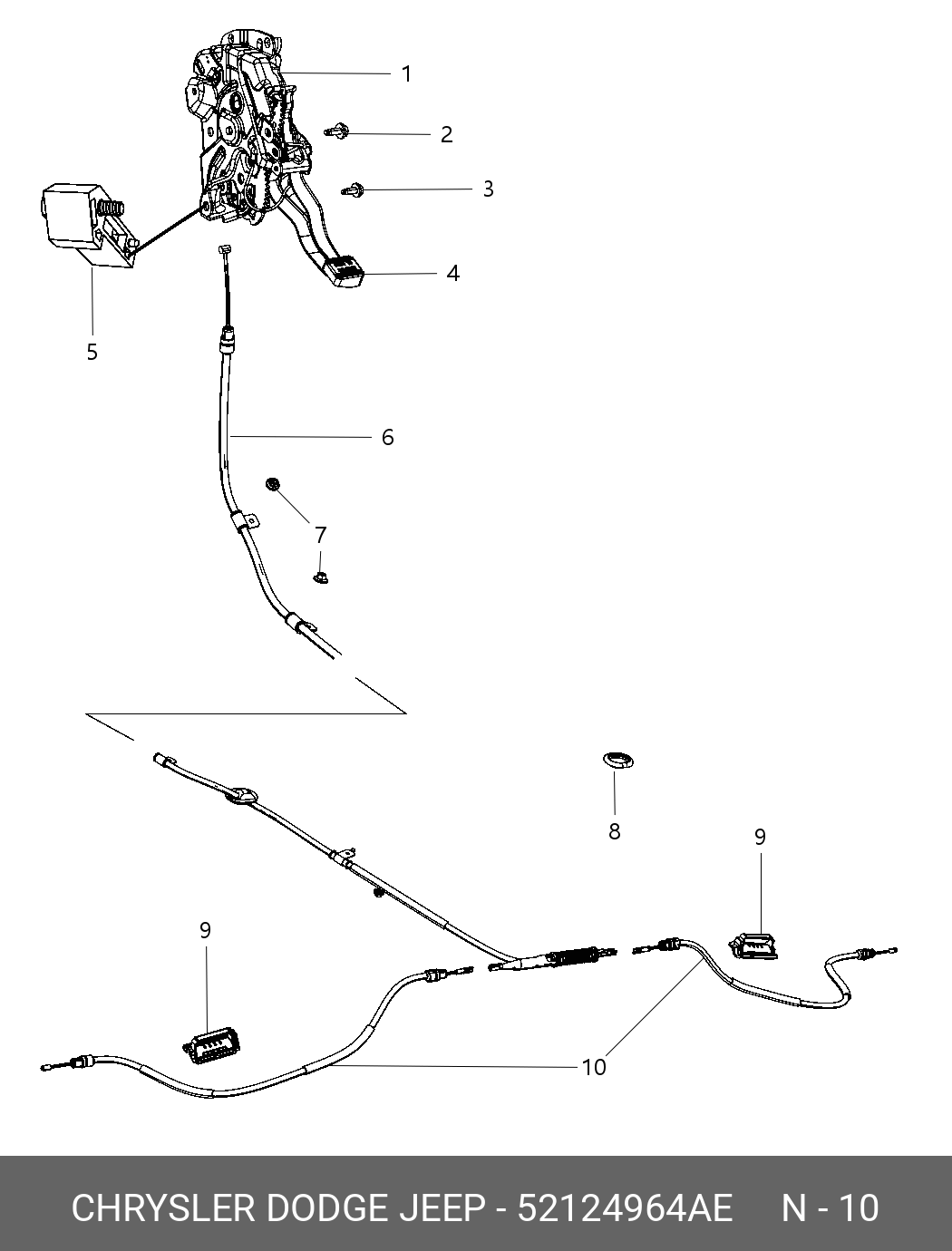 1
2
3
4
5
6
7
8
9
9
10

CHRYSLER DODGE JEEP - 52124964AE N - 10