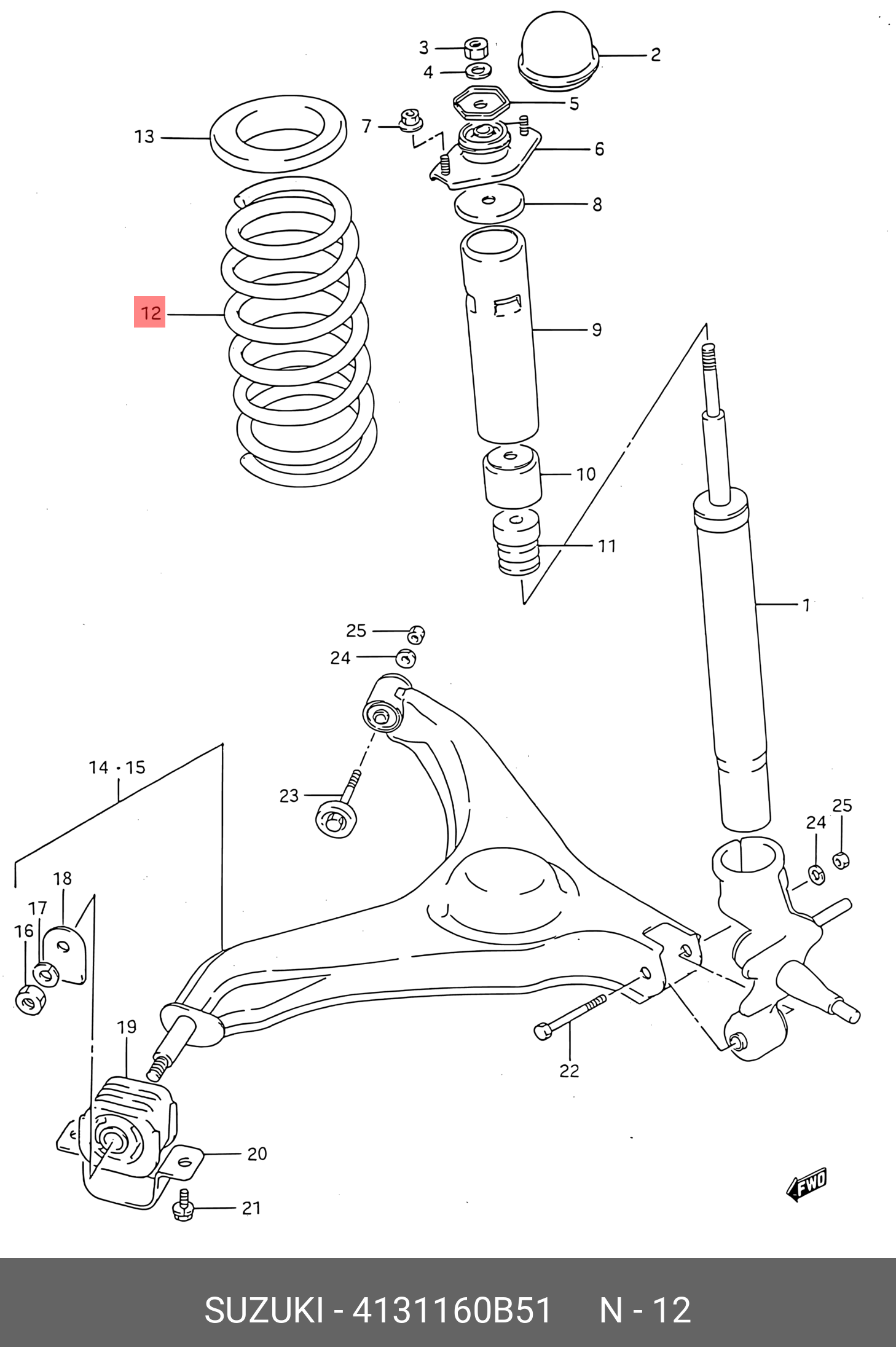 3
2
4
5
7
13
6
8
12
9
10
11
1
25
24
14 · 15
23
25
24
18
17
16
19
22
20
21
FWD

SUZUKI - 4131160B51 N - 12