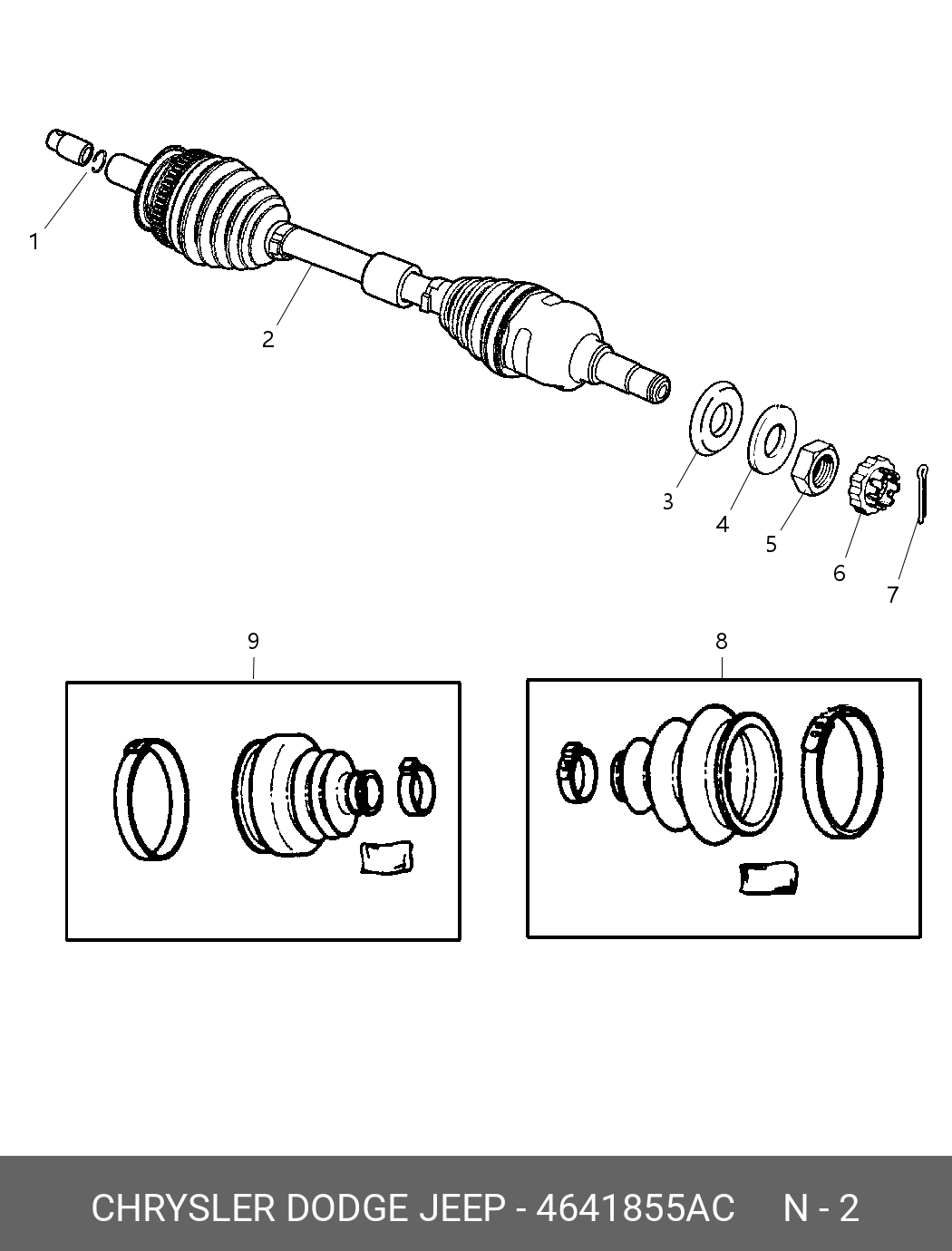 1

2

3

4

5

6

7

9

8

CHRYSLER DODGE JEEP - 4641855AC N - 2