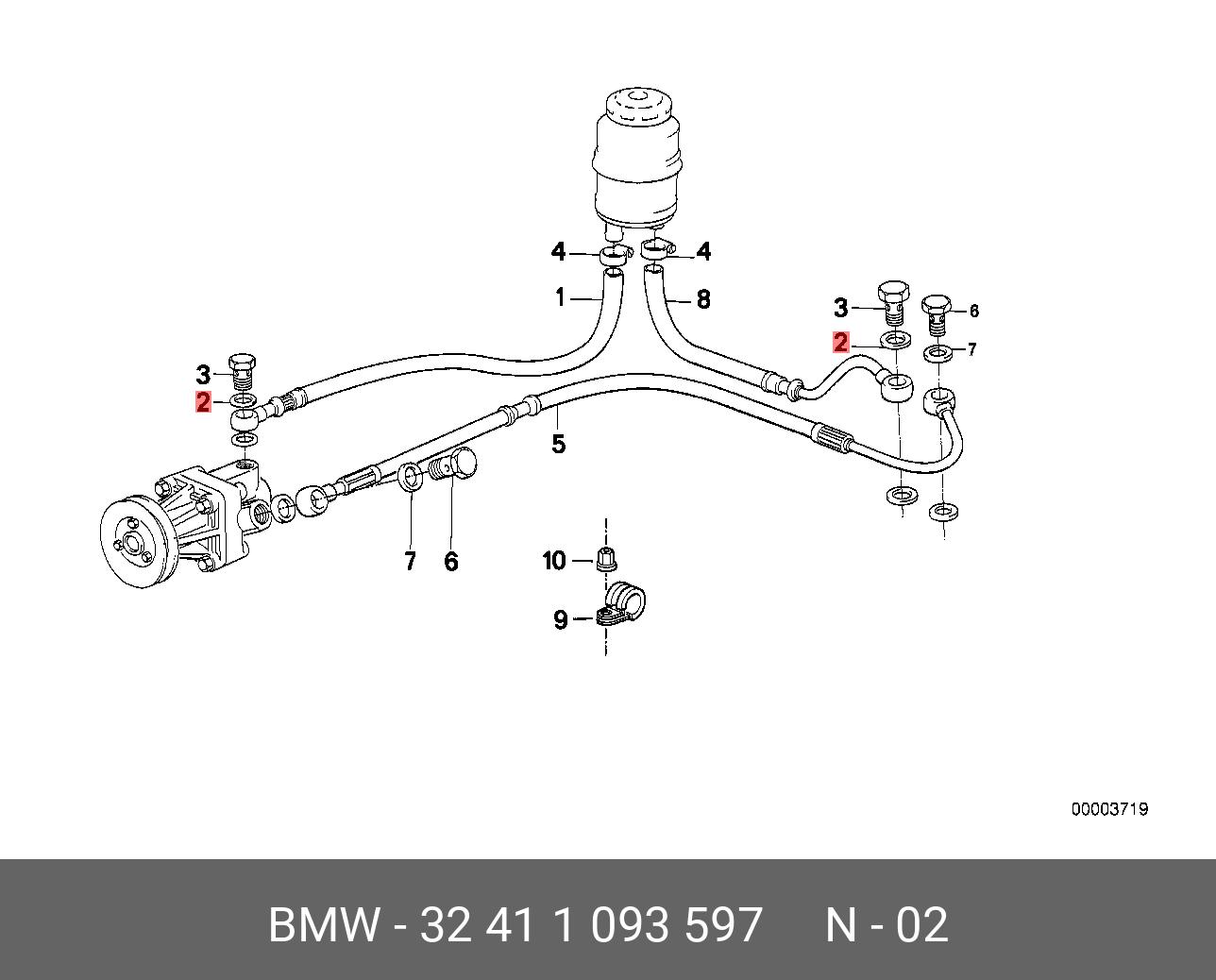 4
4
1
8
3
6
2
7
3
2
5
7
6
10
9

00003719

BMW - 32 41 1 093 597 N - 02