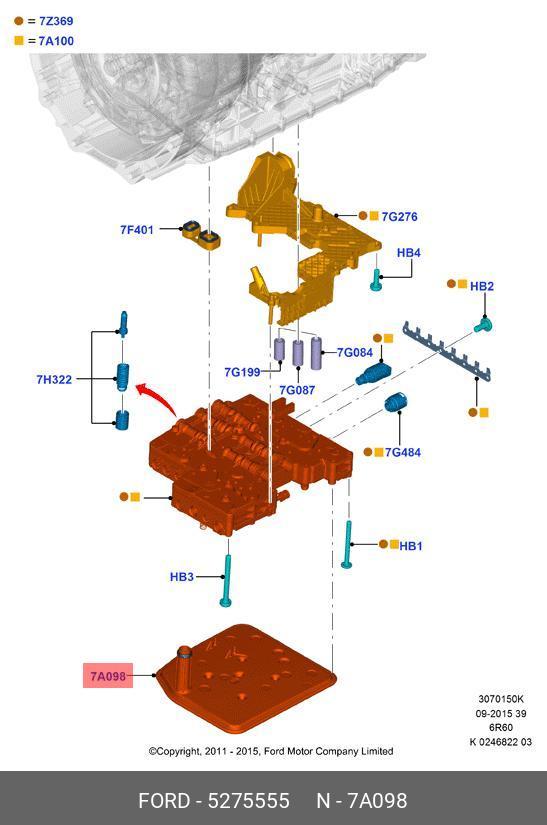 = 7Z369
= 7A100

7F401

7G276

HB4

HB2

7H322

7G199

7G087

7G084

7G484

HB1

HB3

7A098

3070150K
09-2015 39
6R60
K 0246822 03

©Copyright, 2011 - 2015, Ford Motor Company Limited

FORD - 5275555 N - 7A098