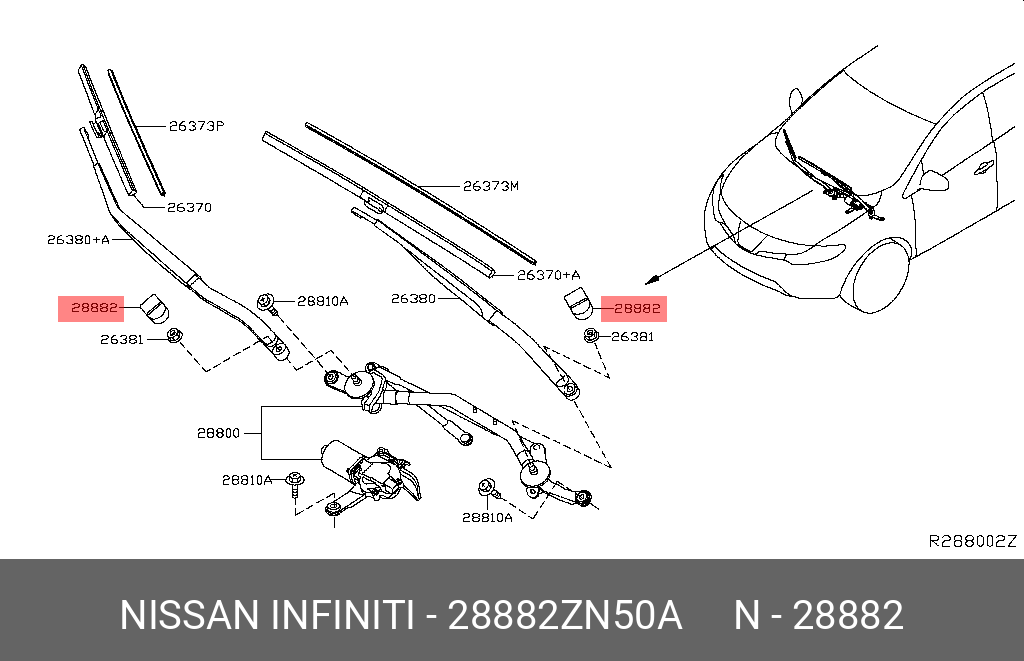 26373P
26370
26380+A
28882
26381
28810A
26373M
26370+A
26380
28882
26381
28800
28810A
28810A
R288002Z

NISSAN INFINITI - 28882ZN50A N - 28882