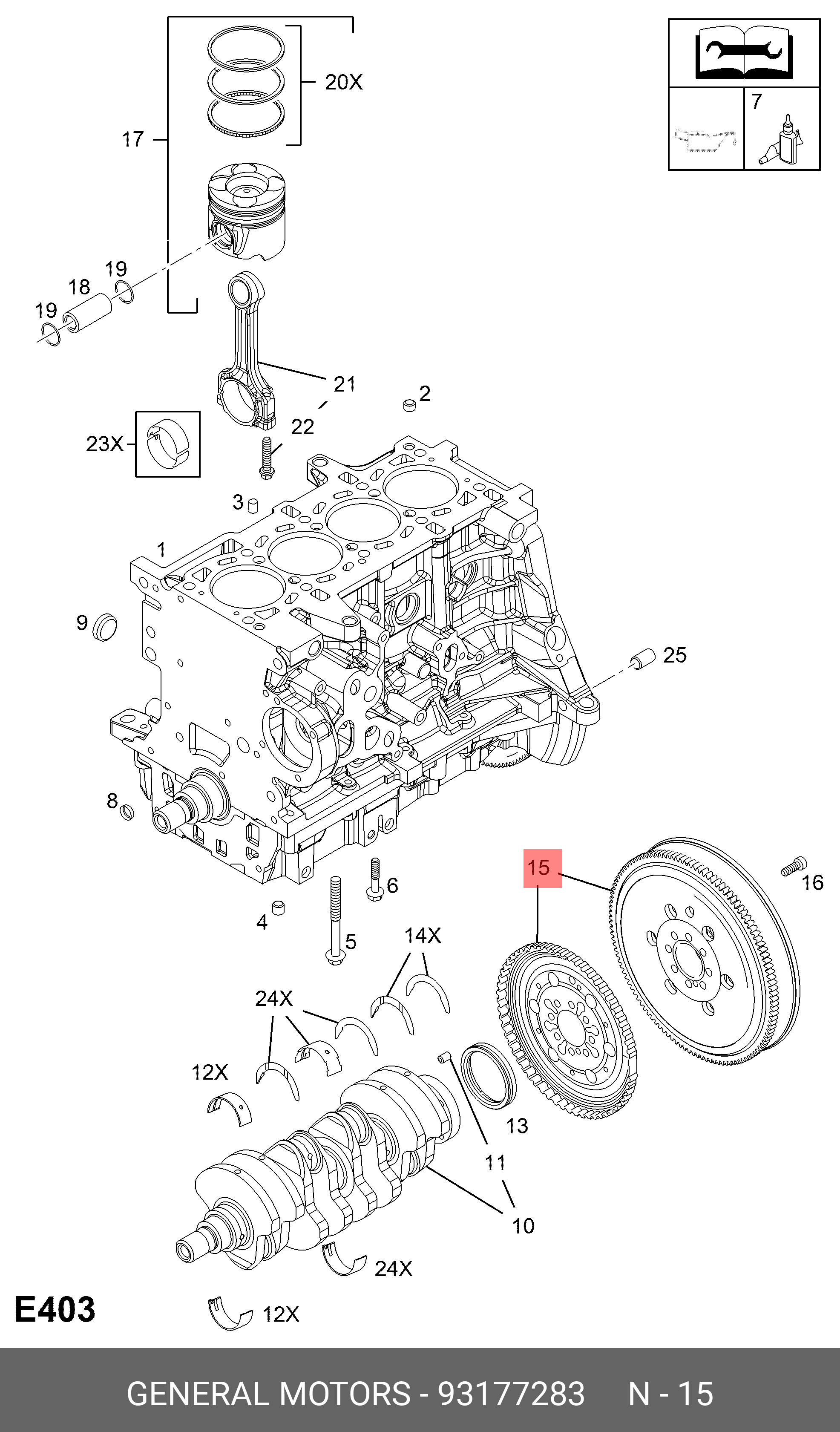 7

20X

17

19
18
19

21

2

22

23X

3

1

9

25

8

15

16

6

4

5

14X

24X

12X

13

11

10

24X

E403

12X

GENERAL MOTORS - 93177283 N - 15