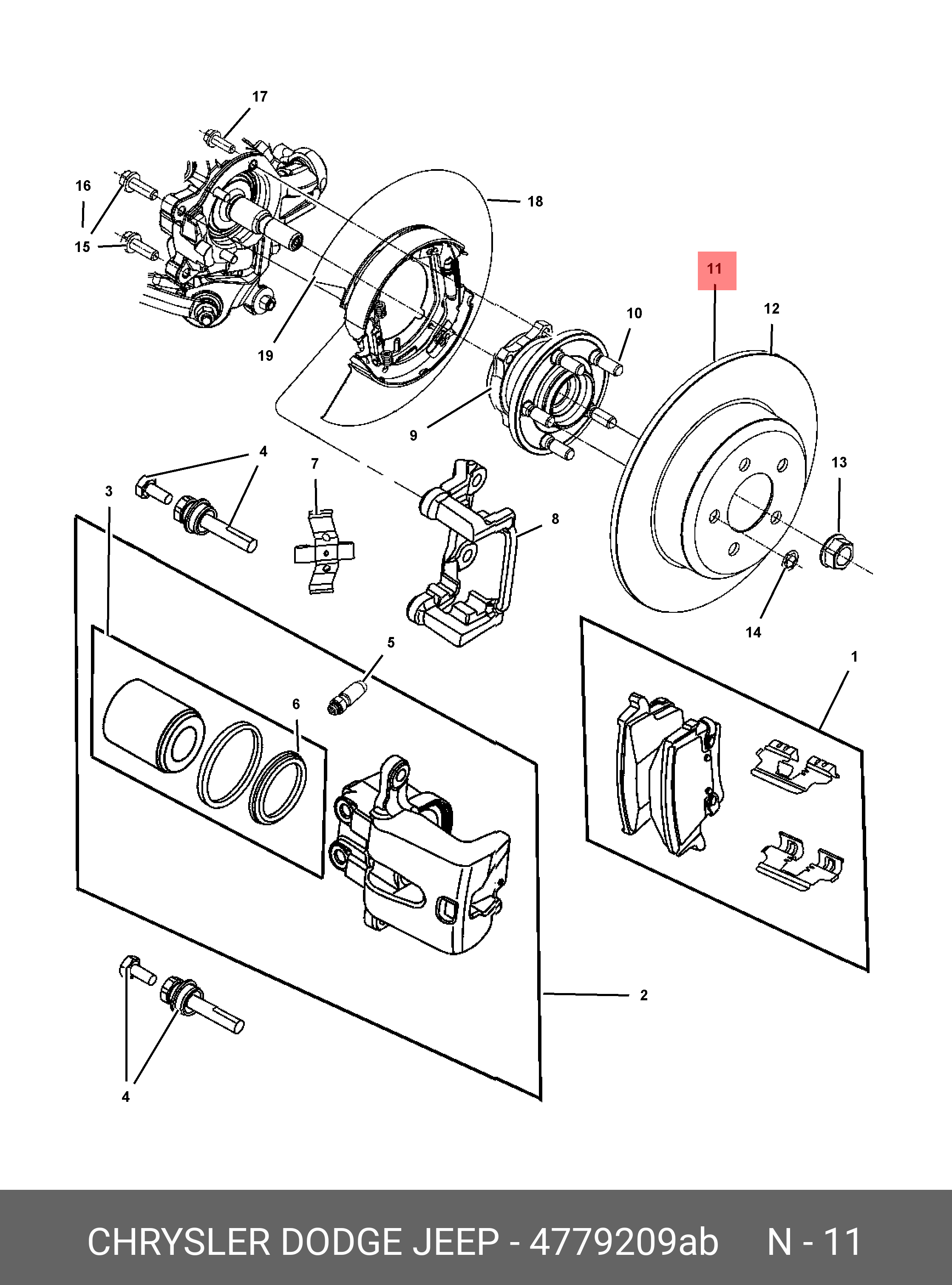 17
16
15
18
19
11
12
10
9
13
14
4
7
3
8
5
6
1
2
4

CHRYSLER DODGE JEEP - 4779209ab N - 11