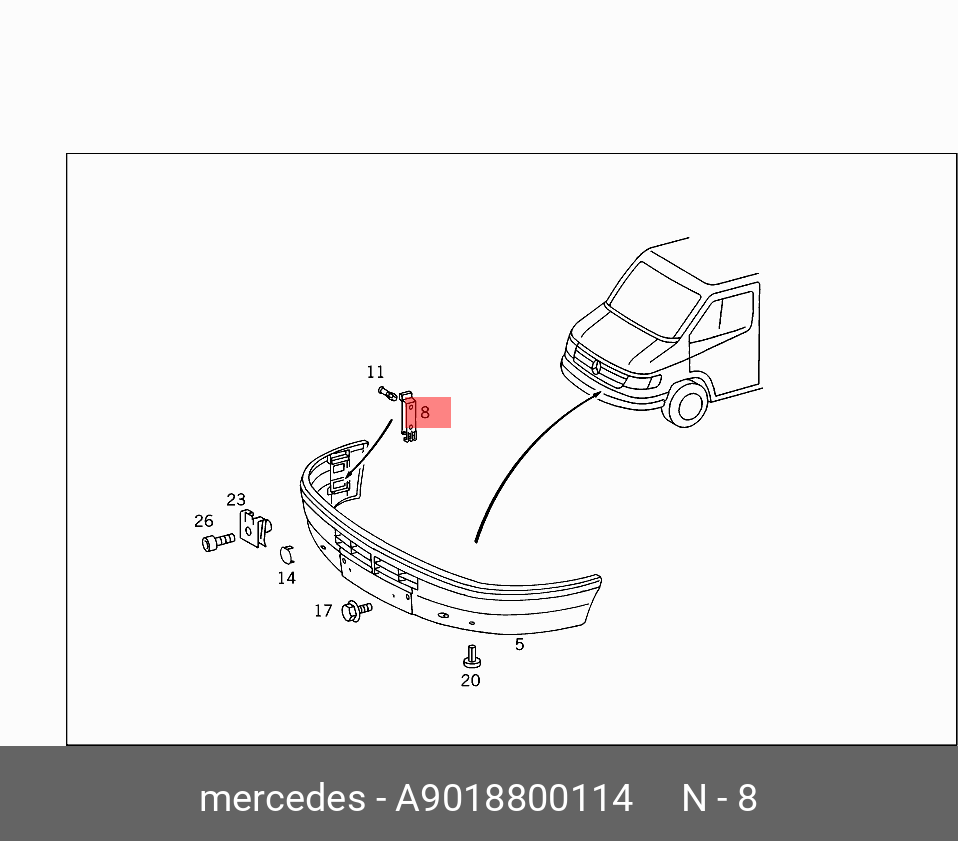 11
8
23
26
14
17
5
20

mercedes - A9018800114 N - 8