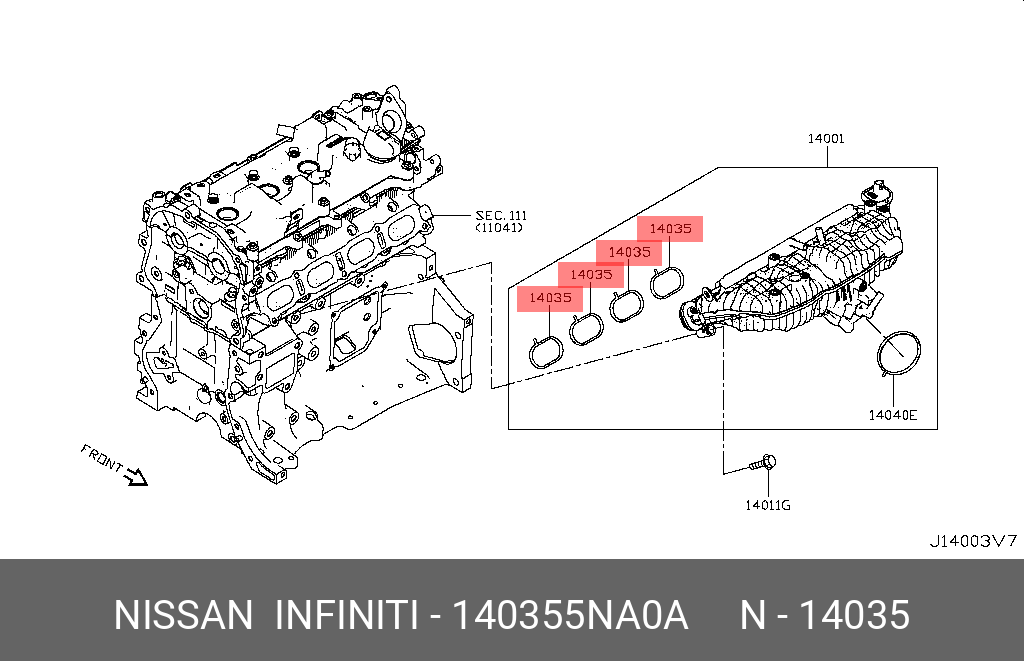 14001

SEC.111
(11041)

14035
14035
14035
14035

14040E

FRONT

14011G

J14003V7

NISSAN INFINITI - 140355NA0A N - 14035