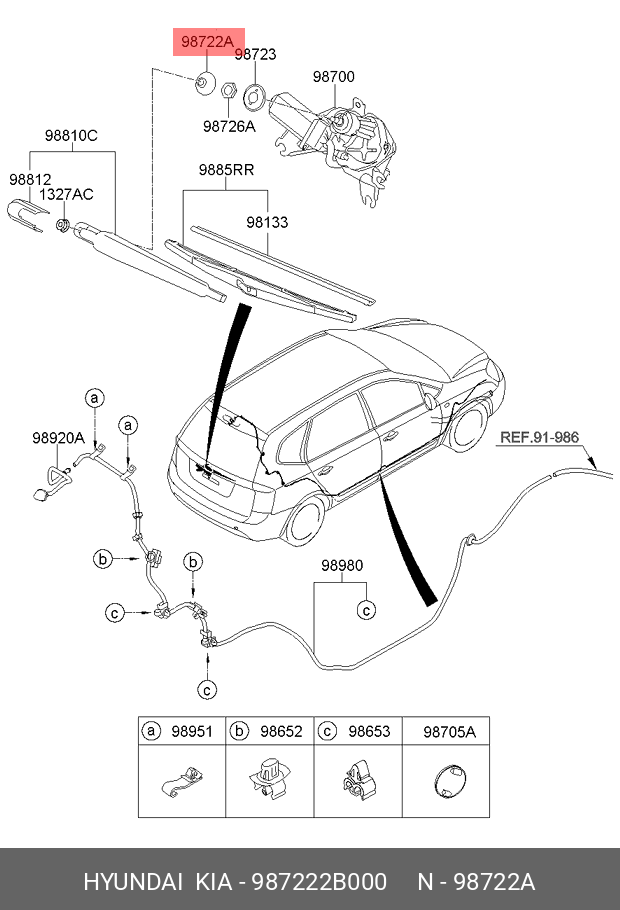 98722A
98723
98700
98726A
98810C
98812
1327AC
9885RR
98133
a
a
98920A
REF.91-986
b
b
c
98980
c
c

| a 98951 | b 98652 | c 98653 | 98705A |
|---|---|---|---|
| | | | |

HYUNDAI KIA - 987222B000 N - 98722A