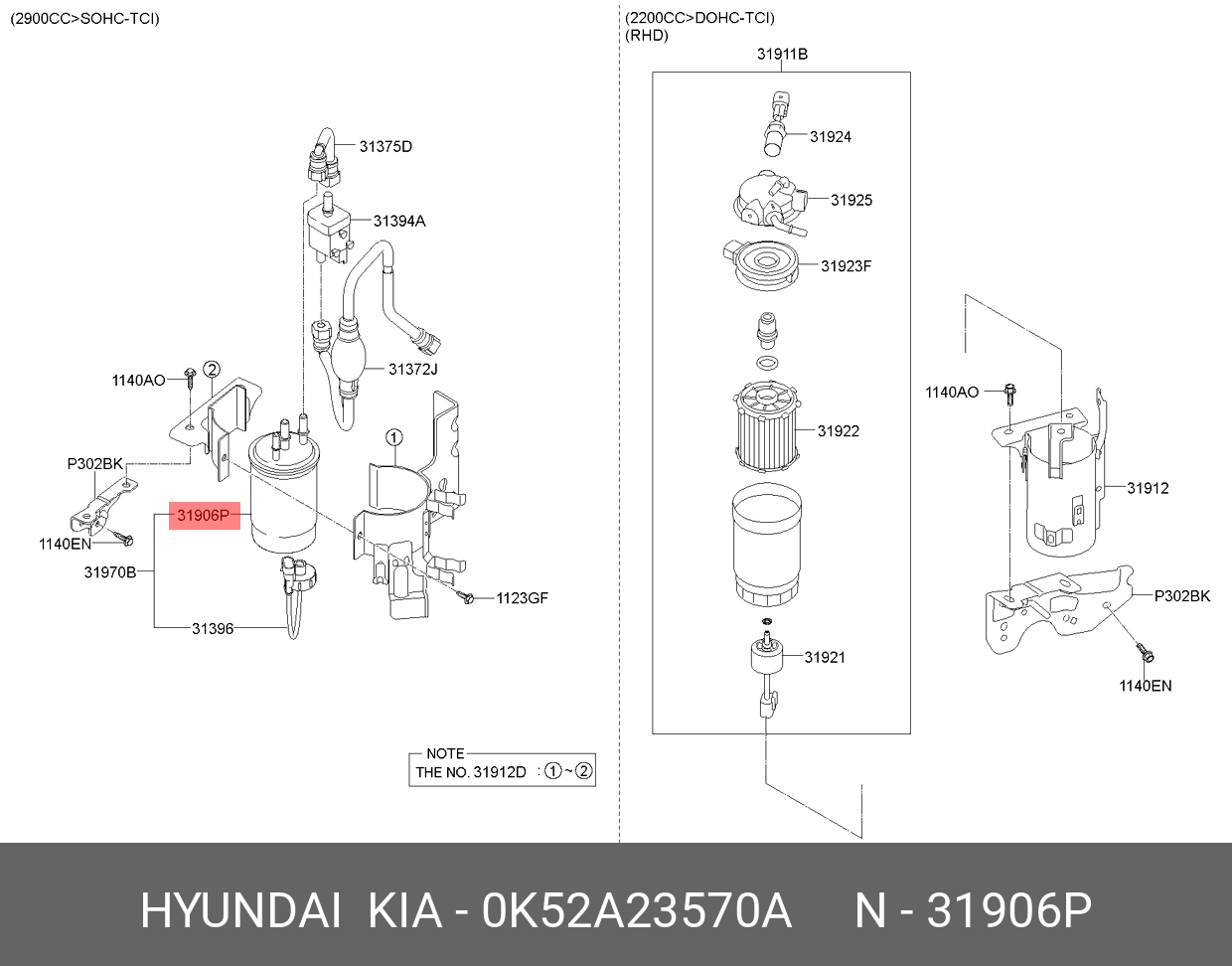 (2900CC>SOHC-TCI)

31375D
31394A
31372J
1140AO
②
①
P302BK
31906P
1140EN
31970B
31396
1123GF

NOTE
THE NO. 31912D : ①~②

(2200CC>DOHC-TCI)
(RHD)

31911B
31924
31925
31923F
31922
31921

1140AO
31912
P302BK
1140EN

HYUNDAI KIA - 0K52A23570A N - 31906P