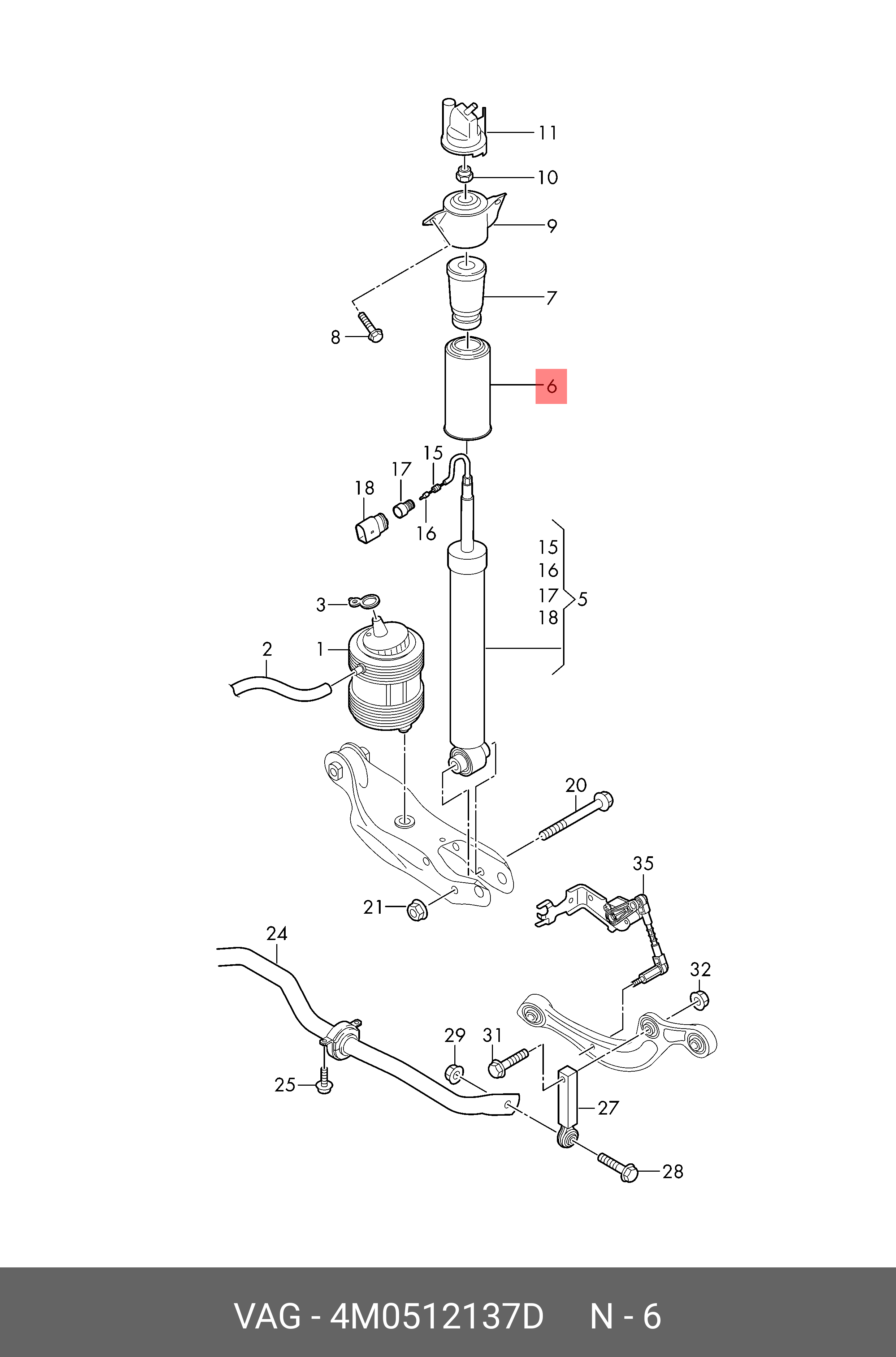 11
10
9
7
8
6
15
17
18
16
15
16
17
18
5
3
2
1
20
35
21
24
32
29
31
25
27
28

VAG - 4M0512137D N - 6