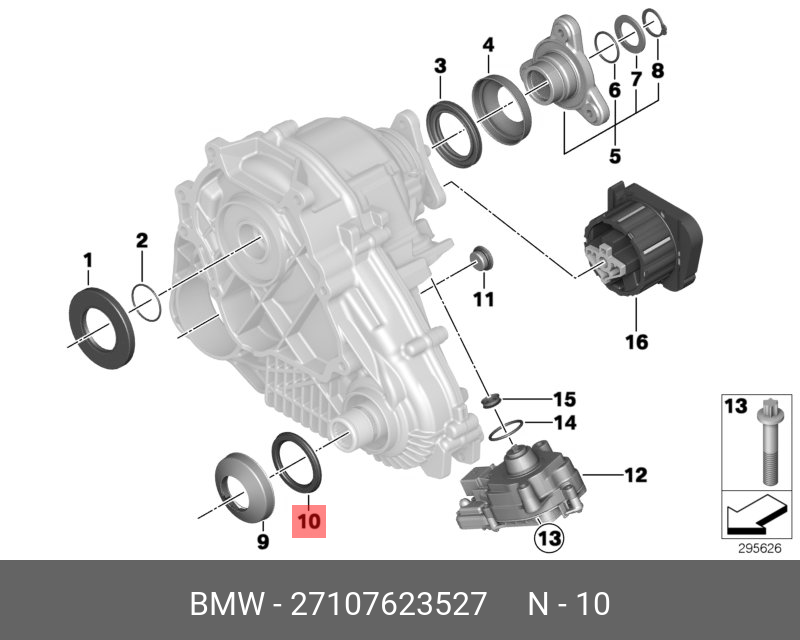 3
4
6
7
8
5
1
2
11
16
15
14
12
13
9
10
13
295626

BMW - 27107623527 N - 10