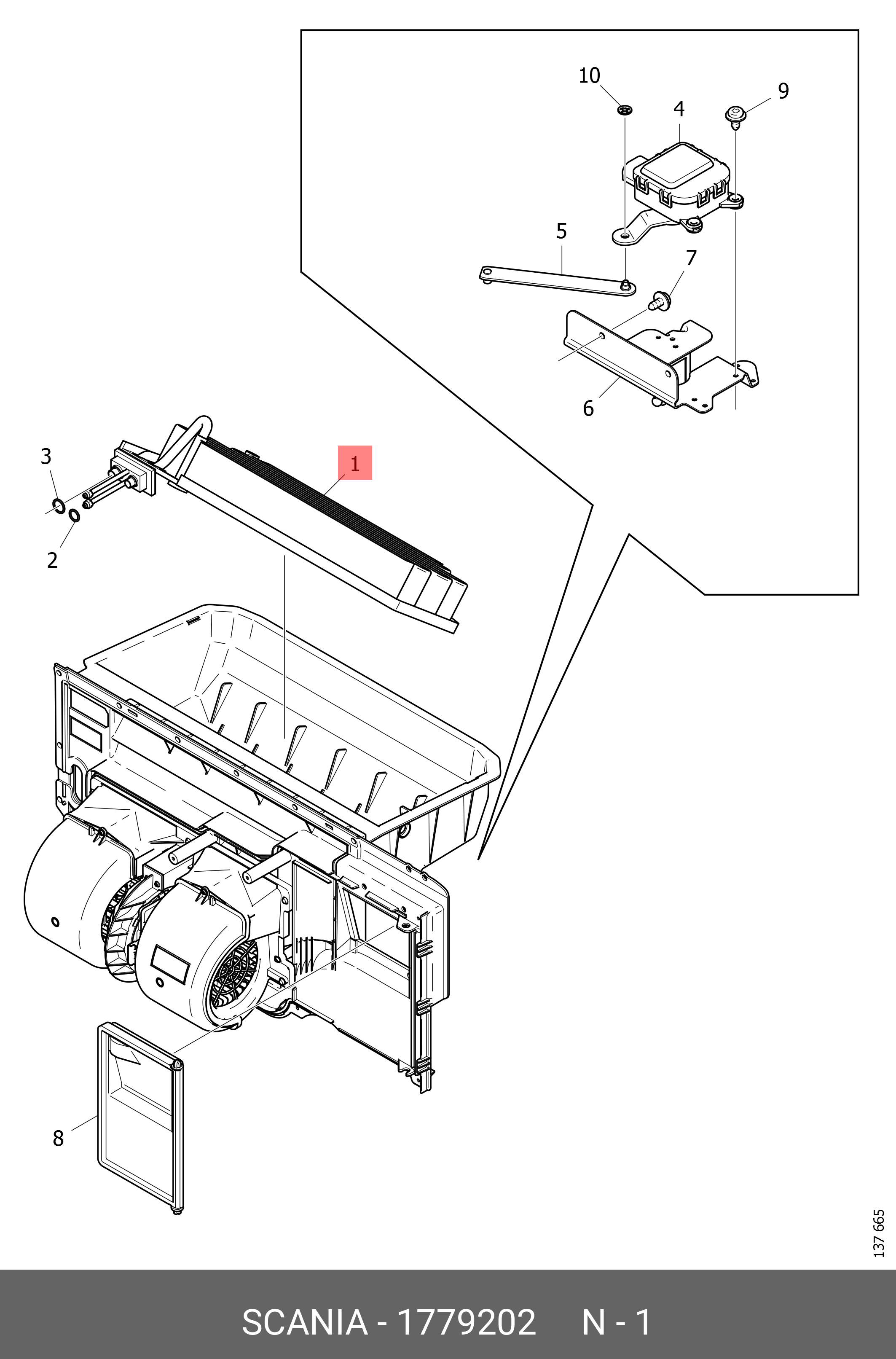 10
9
4
5
7
6
3
1
2
8
137 665
SCANIA - 1779202 N - 1