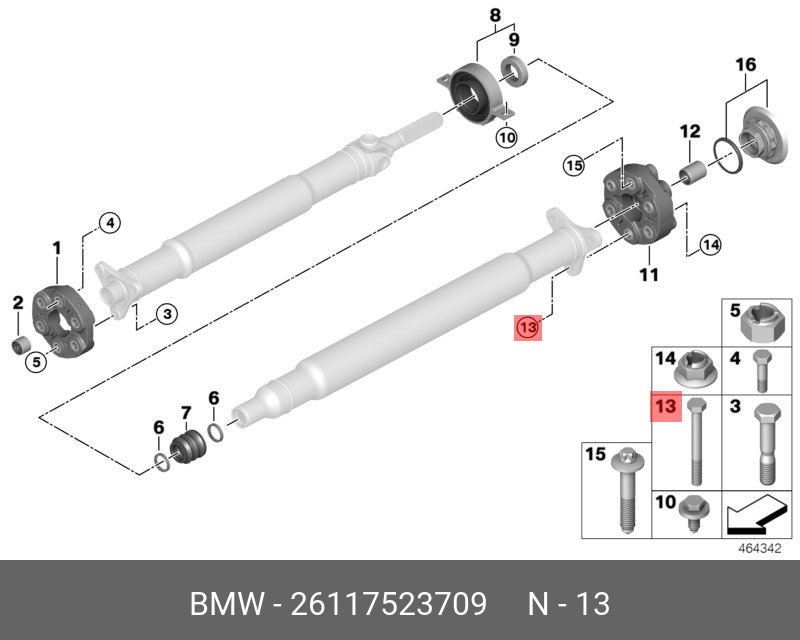 8
9
16
10
12
15
4
1
14
11
2
3
5
13
5
14
4
13
3
6
7
6
15
10
464342

BMW - 26117523709 N - 13