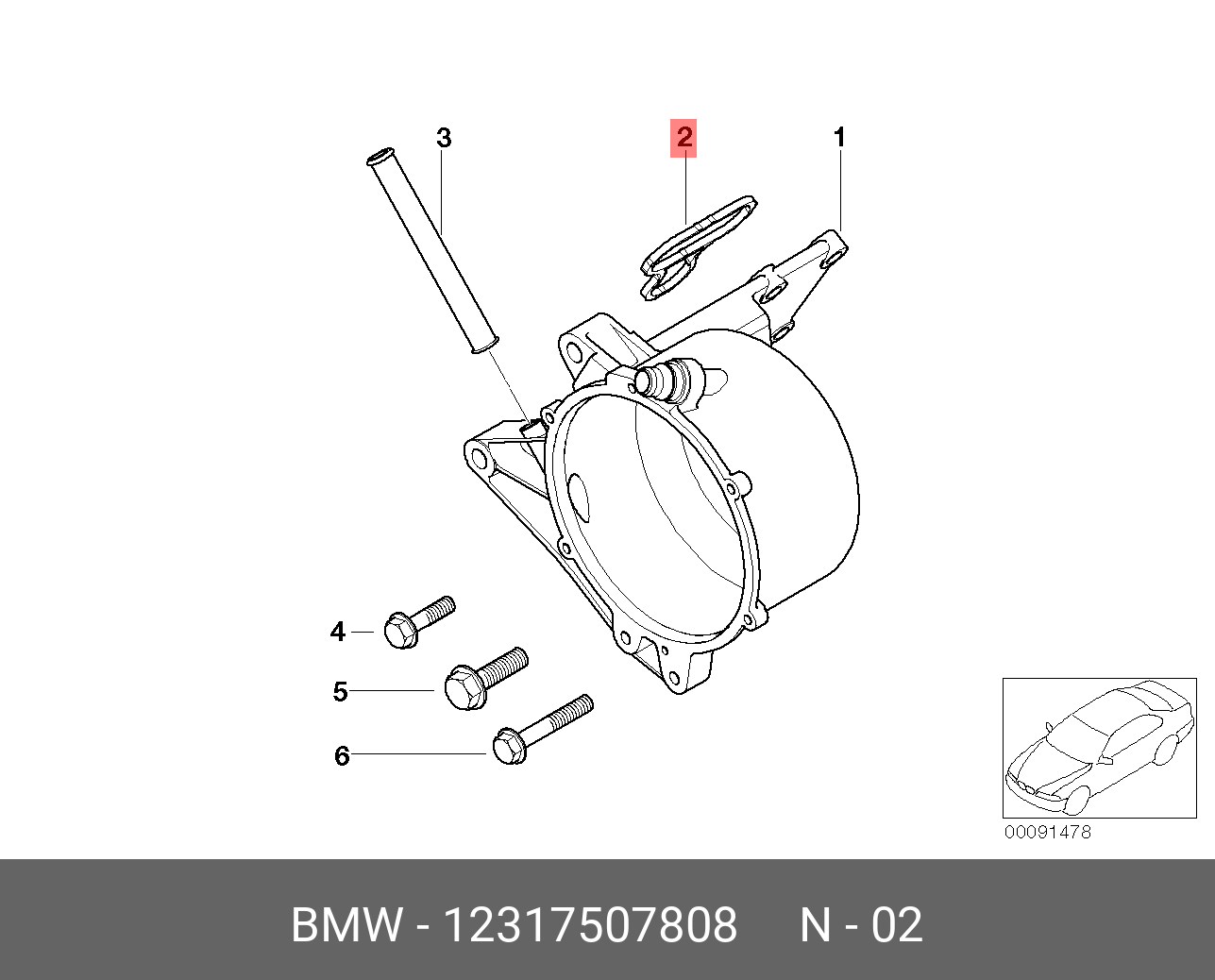 3
2
1
4
5
6
00091478
BMW - 12317507808 N - 02