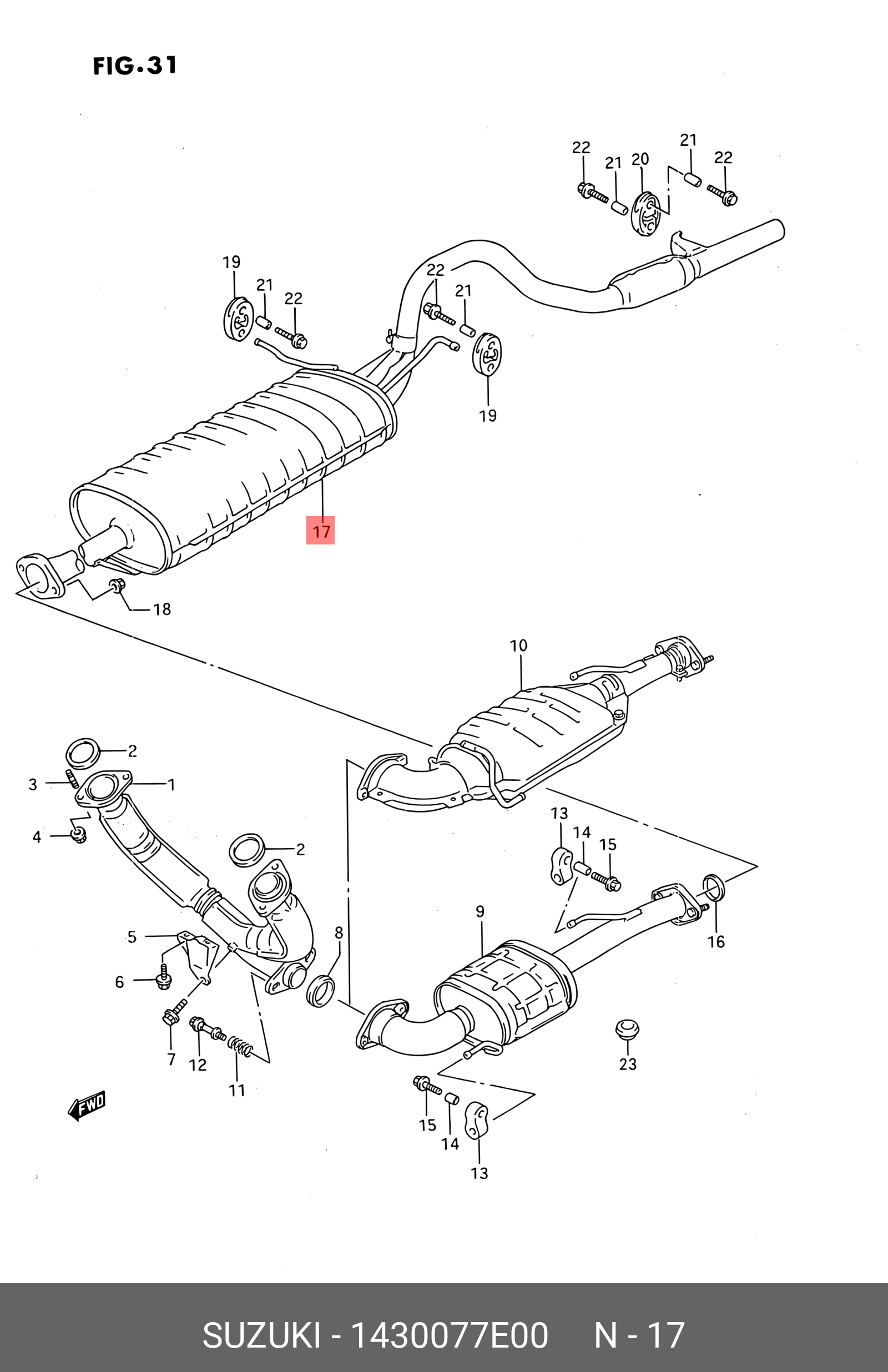 FIG.31

22
21
20
21
22

19
21
22
22
21
19

17

18

10

2
3
1
4
2

13
14
15

5
8
9
16
6

7
12
11
23

FWD

15
14
13

SUZUKI - 1430077E00 N - 17