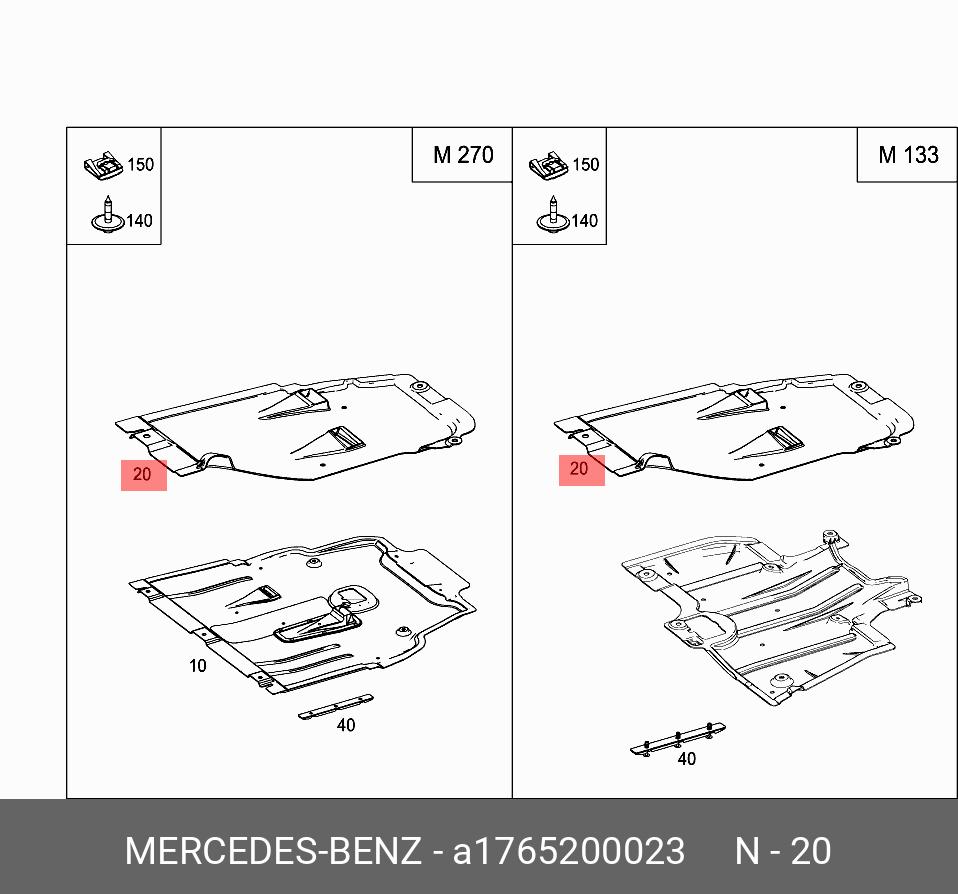 150
140
M 270
20
10
40

150
140
M 133
20
40

MERCEDES-BENZ - a1765200023 N - 20