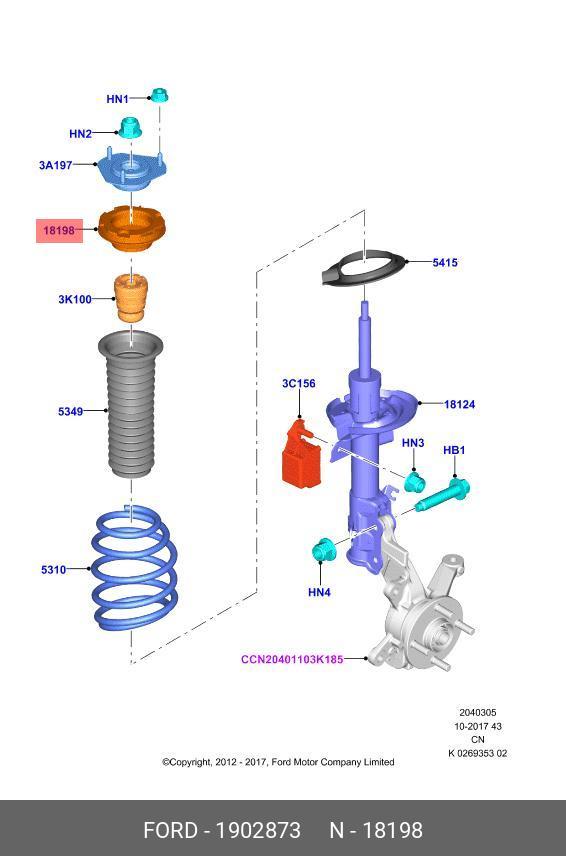 HN1
HN2
3A197
18198
3K100
5349
5310
5415
3C156
18124
HN3
HB1
HN4
CCN20401103K185

2040305
10-2017 43
CN
K 0269353 02

©Copyright, 2012 - 2017, Ford Motor Company Limited

FORD - 1902873 N - 18198