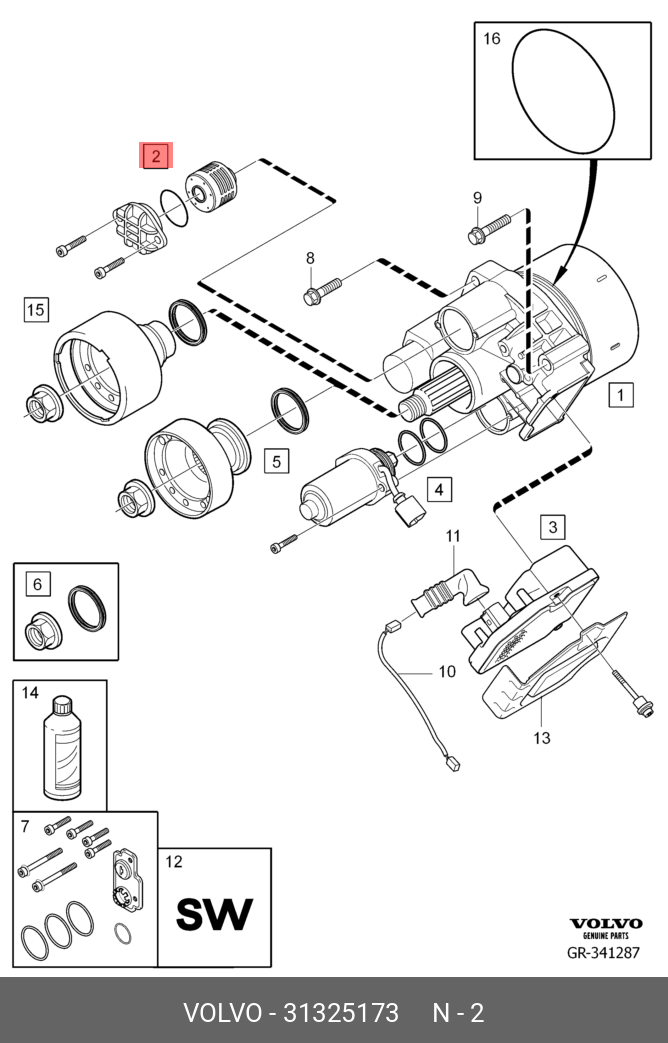 16

2

9

8

15

1

5

4

3

11

6

10

13

14

7

12

SW

VOLVO
GENUINE PARTS
GR-341287

VOLVO - 31325173 N - 2