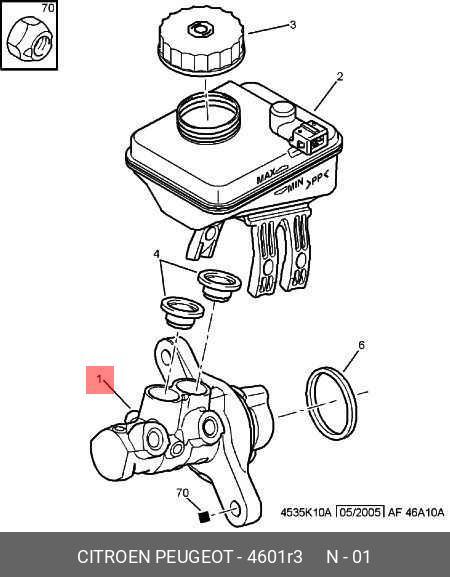 70

3

2

MAX

MIN >PP<

4

6

1

70

4535K10A 05/2005 AF 46A10A

CITROEN PEUGEOT - 4601r3 N - 01