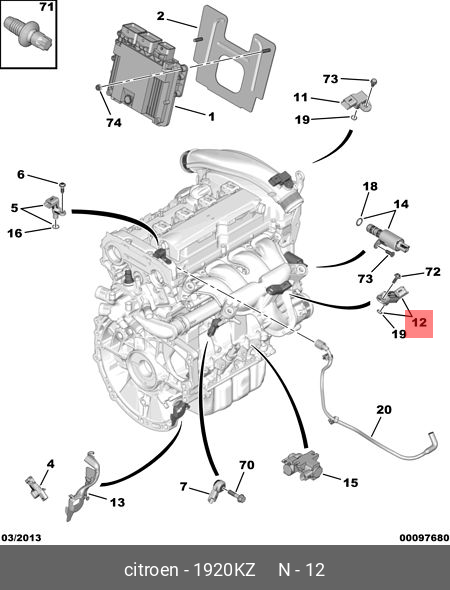 71
2
1
74
73
11
19
6
5
16
18
14
73
72
12
19
20
4
13
7
70
15
03/2013
00097680
citroen - 1920KZ N - 12