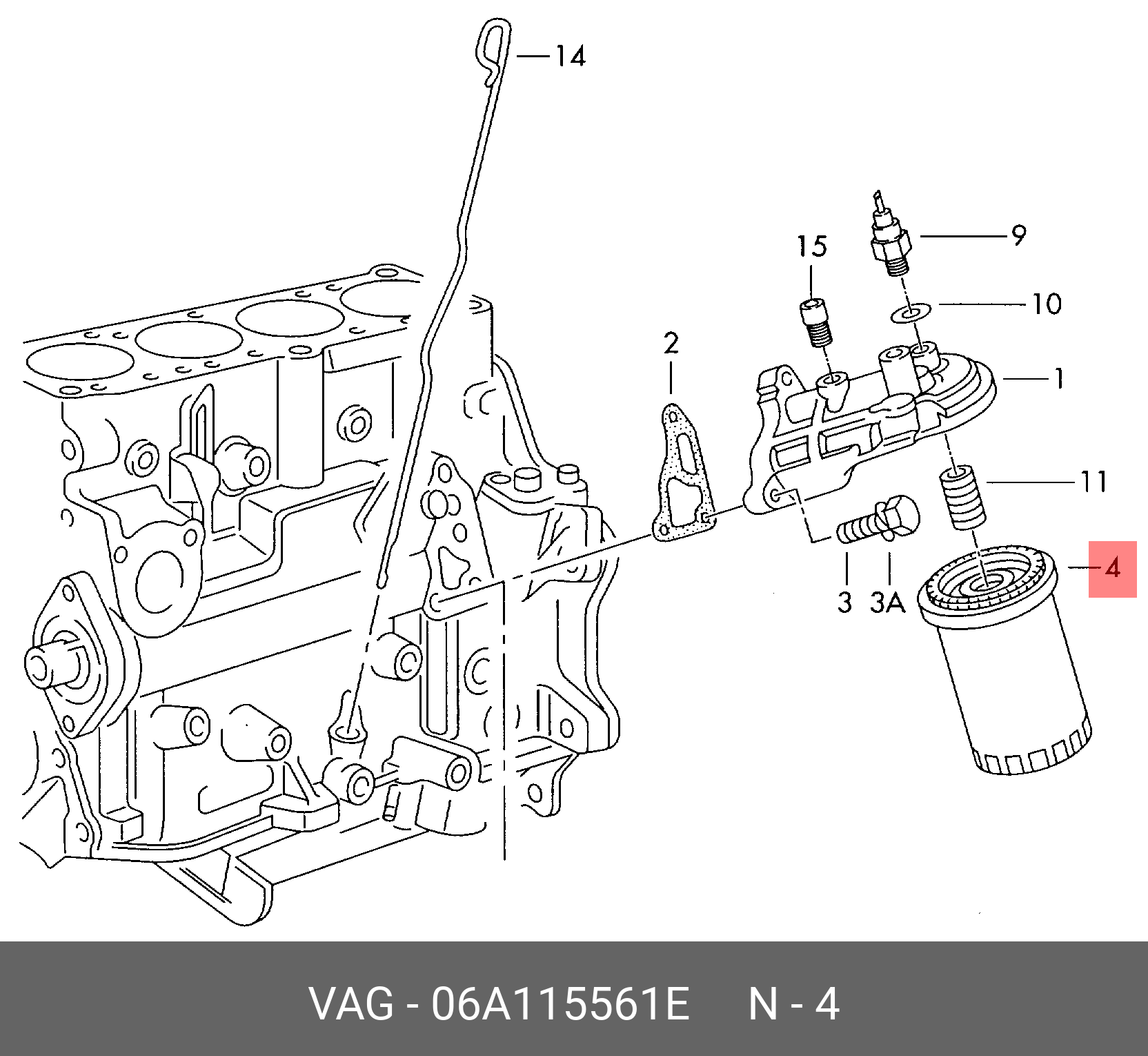 14
15
9
10
2
1
11
3
3A
4

VAG - 06A115561E N - 4