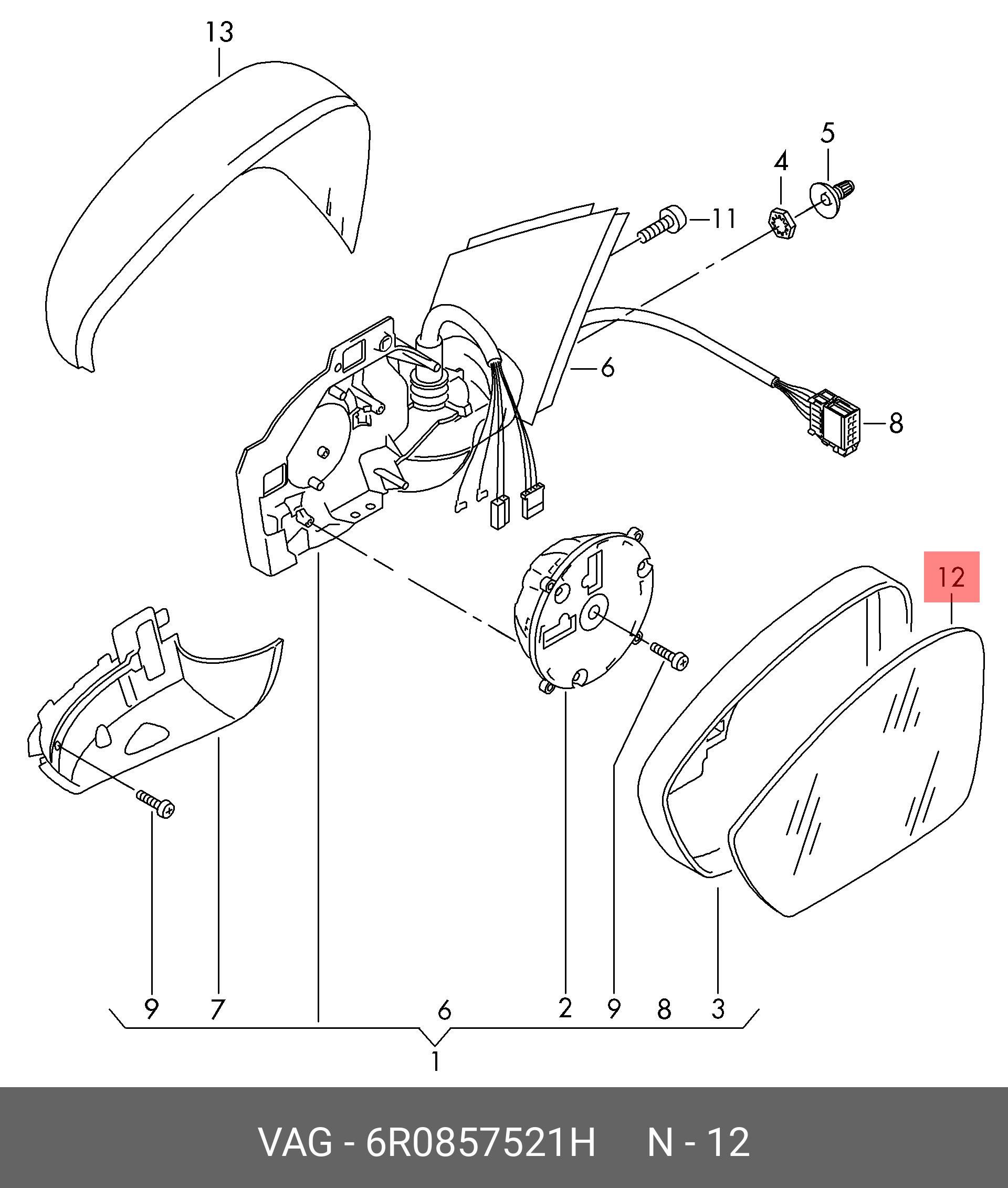 13
5
4
11
6
8
12
9
7
6
2
9
8
3
1
VAG - 6R0857521H N - 12