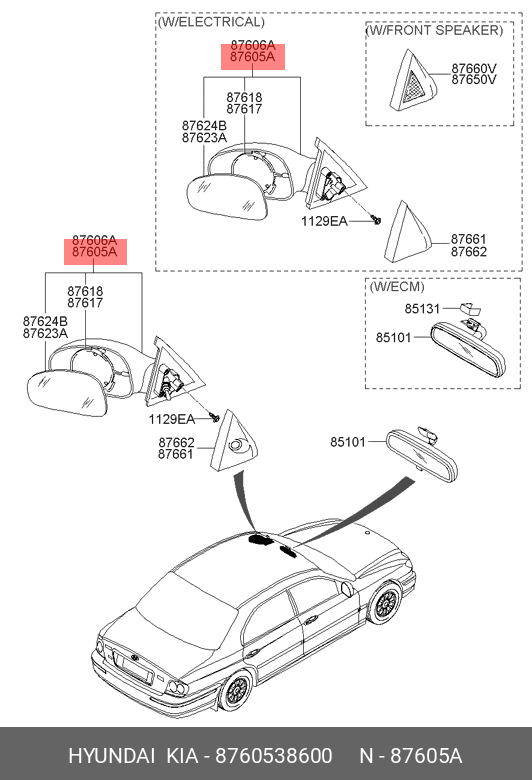 (W/ELECTRICAL)

87606A
87605A

87618
87617

87624B
87623A

1129EA

(W/FRONT SPEAKER)

87660V
87650V

87661
87662

87606A
87605A

87618
87617

87624B
87623A

1129EA

87662
87661

(W/ECM)

85131

85101

85101

HYUNDAI KIA - 8760538600 N - 87605A