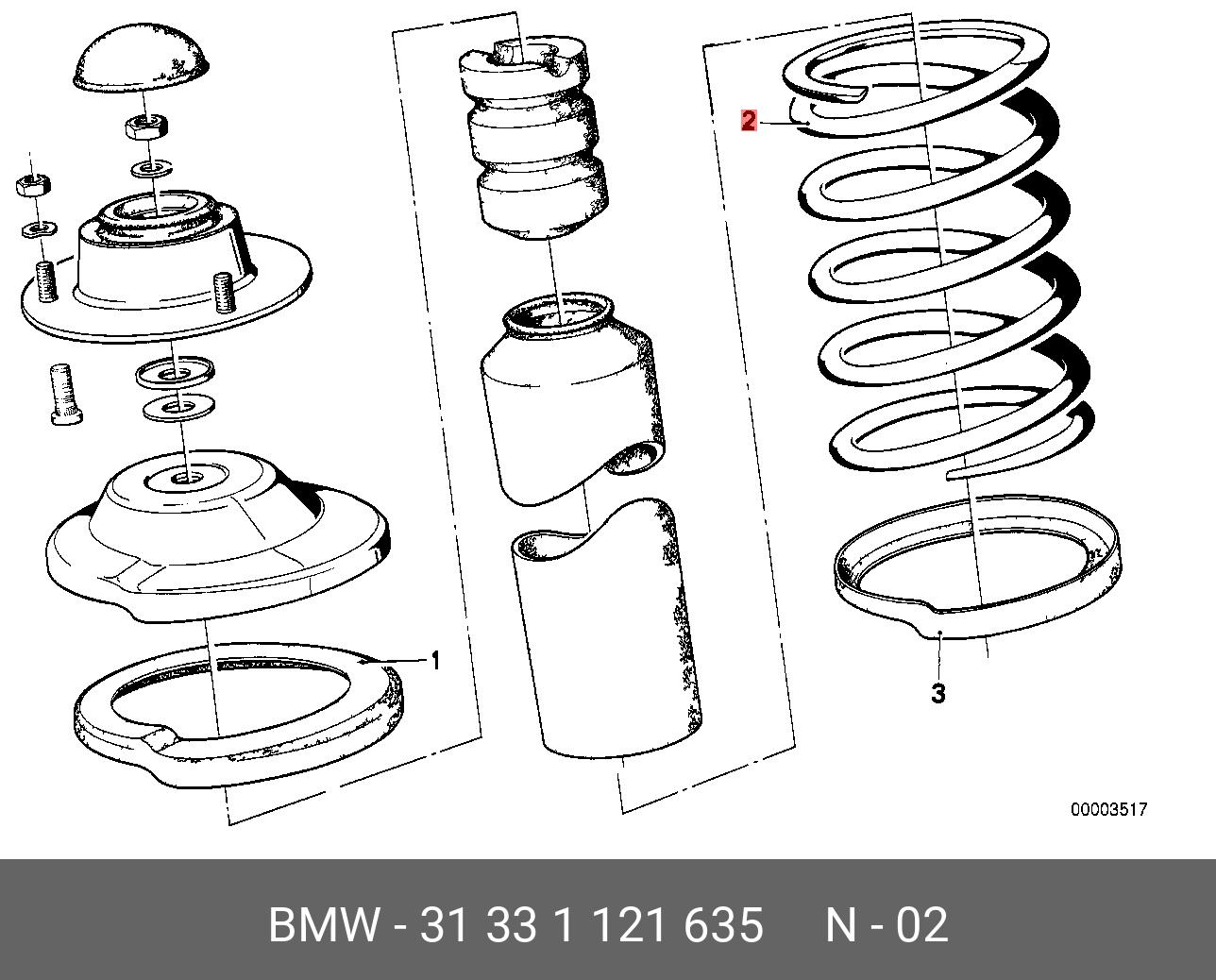 2

1

3

00003517

BMW - 31 33 1 121 635 N - 02